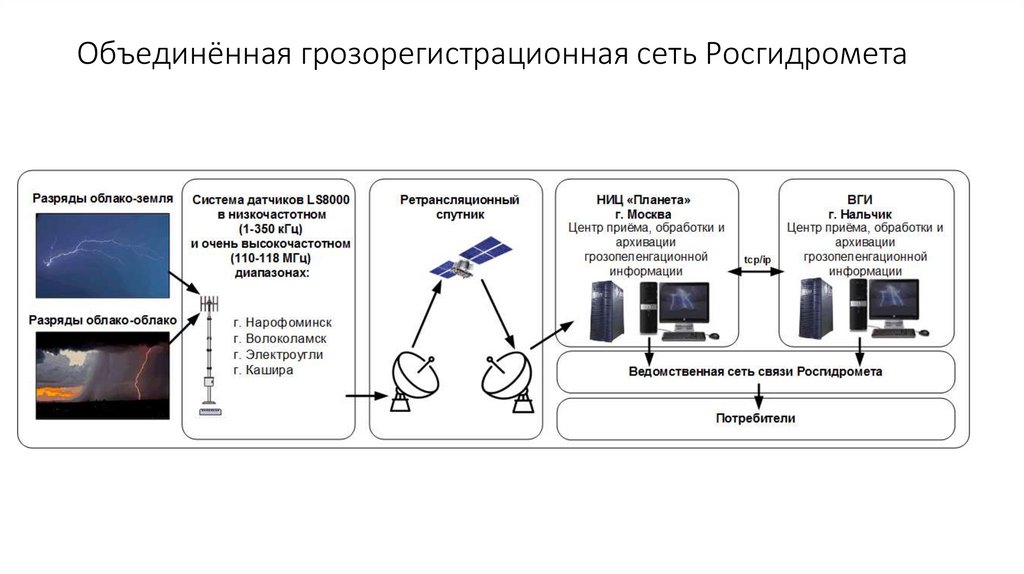 Объединённая грозорегистрационная сеть Росгидромета

Разряды облако-земля

Разряды облако-облако

Система датчиков LS8000 в низкочастотном (1-350 кГц) и очень высокочастотном (110-118 МГц) диапазонах:

г. Нарофоминск
г. Волоколамск
г. Электроугли
г. Кашира

Ретрансляционный спутник

НИЦ «Планета»
г. Москва
Центр приёма, обработки и архивации грозопеленгационной информации

tcp/ip

ВГИ
г. Нальчик
Центр приёма, обработки и архивации грозопеленгационной информации

Ведомственная сеть связи Росгидромета

Потребители