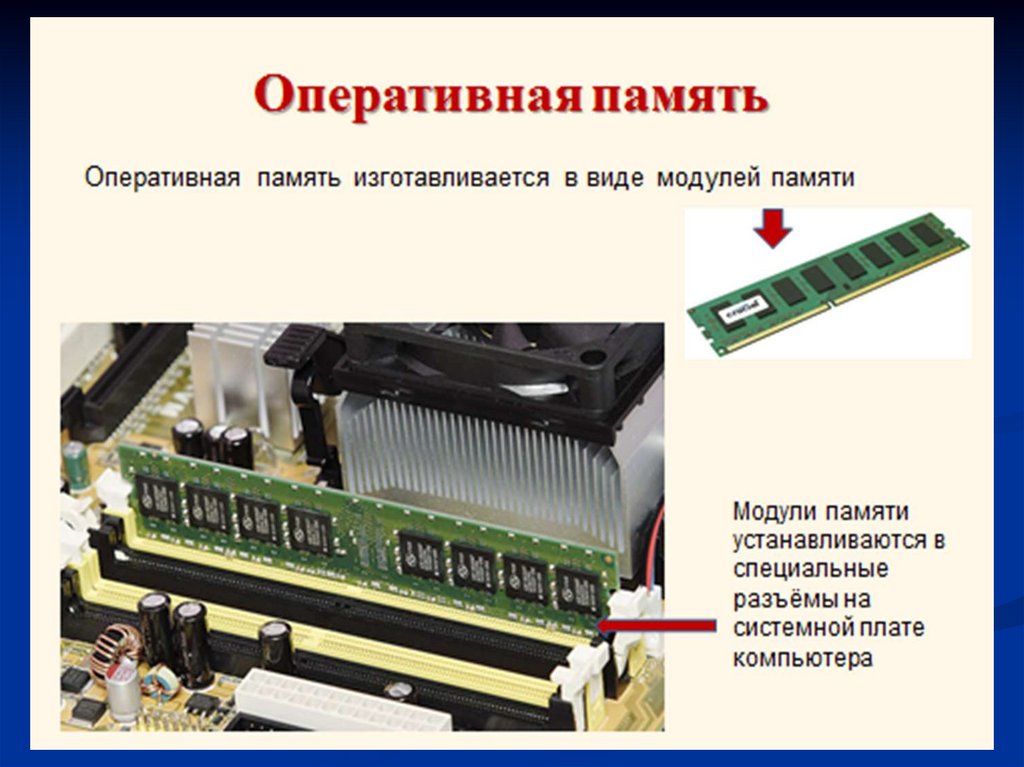 Оперативная память

Оперативная память изготавливается в виде модулей памяти

crucial

Модули памяти устанавливаются в специальные разъёмы на системной плате компьютера