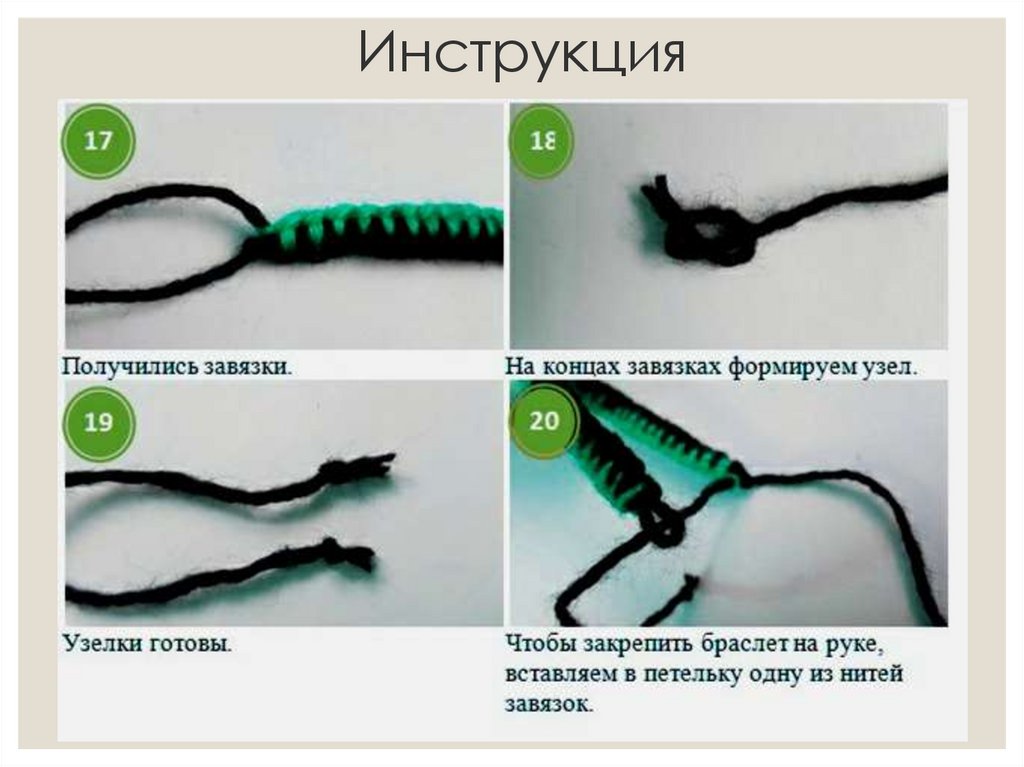 Инструкция

17

Получились завязки.

18

На концах завязках формируем узел.

19

Узелки готовы.

20

Чтобы закрепить браслет на руке, вставляем в петельку одну из нитей завязок.