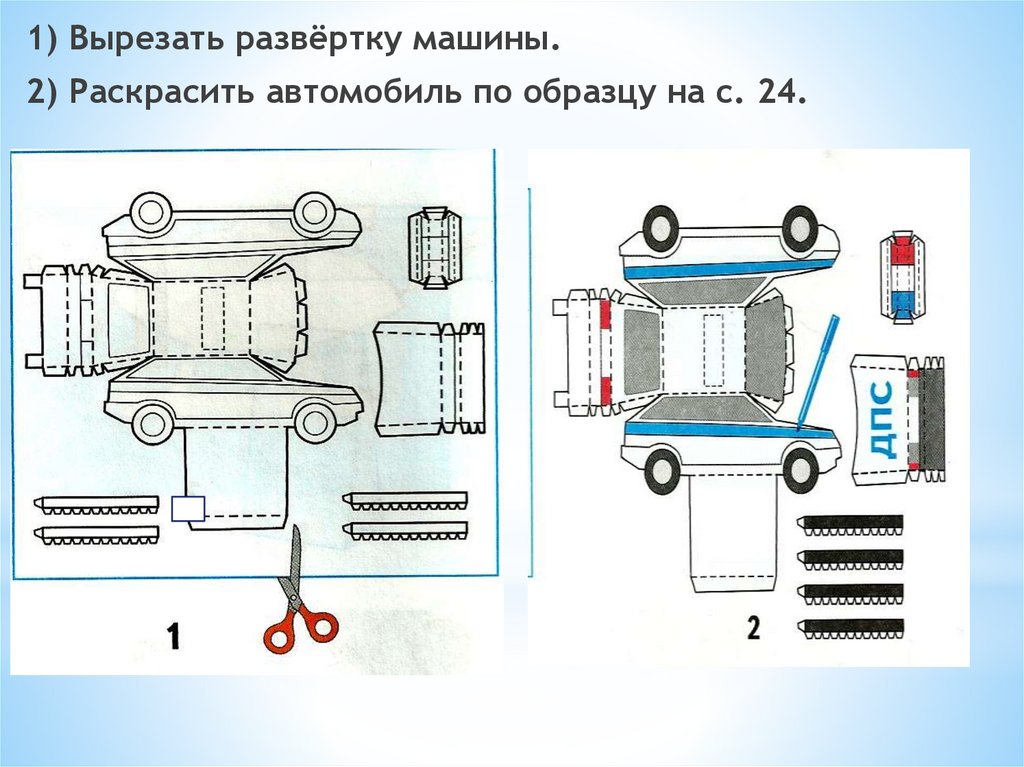 1) Вырезать развёртку машины.

2) Раскрасить автомобиль по образцу на с. 24.

1

ДПС

2