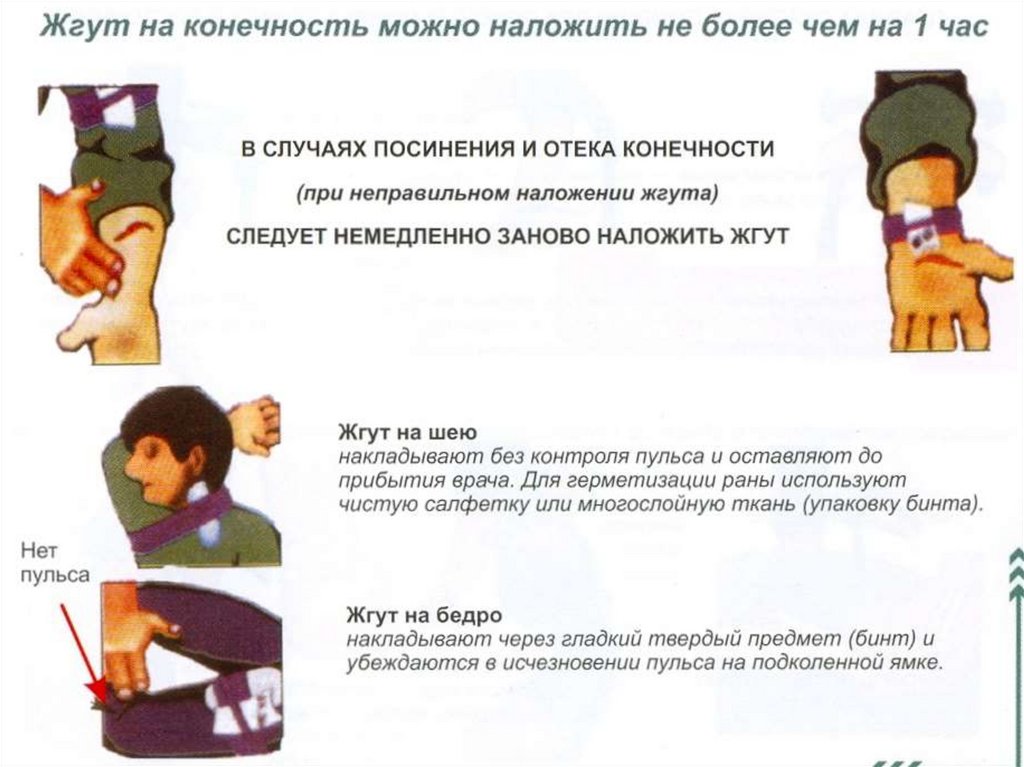 Жгут на конечность можно наложить не более чем на 1 час

В СЛУЧАЯХ ПОСИНЕНИЯ И ОТЕКА КОНЕЧНОСТИ

(при неправильном наложении жгута)

СЛЕДУЕТ НЕМЕДЛЕННО ЗАНОВО НАЛОЖИТЬ ЖГУТ

Жгут на шею
накладывают без контроля пульса и оставляют до прибытия врача. Для герметизации раны используют чистую салфетку или многослойную ткань (упаковку бинта).

Нет пульса

Жгут на бедро
накладывают через гладкий твердый предмет (бинт) и убеждаются в исчезновении пульса на подколенной ямке.