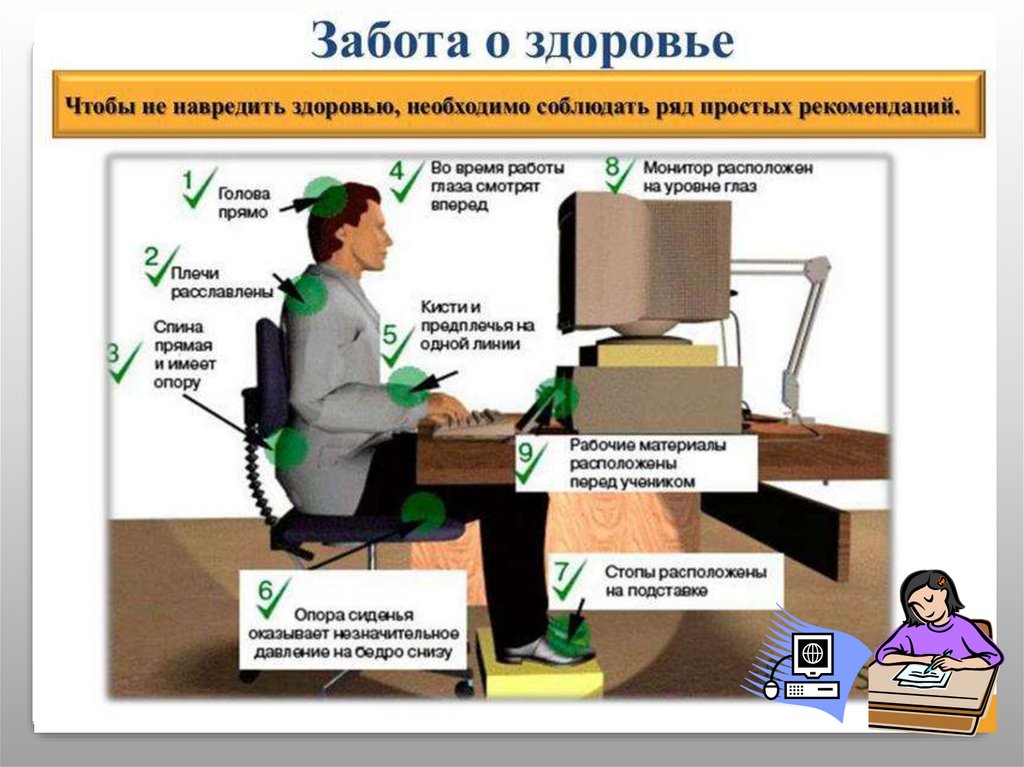 Забота о здоровье

Чтобы не навредить здоровью, необходимо соблюдать ряд простых рекомендаций.

1 Голова прямо

2 Плечи расслаблены

3 Спина прямая и имеет опору

4 Во время работы глаза смотрят вперед

5 Кисти и предплечья на одной линии

6 Опора сиденья оказывает незначительное давление на бедро снизу

7 Стопы расположены на подставке

8 Монитор расположен на уровне глаз

9 Рабочие материалы расположены перед учеником