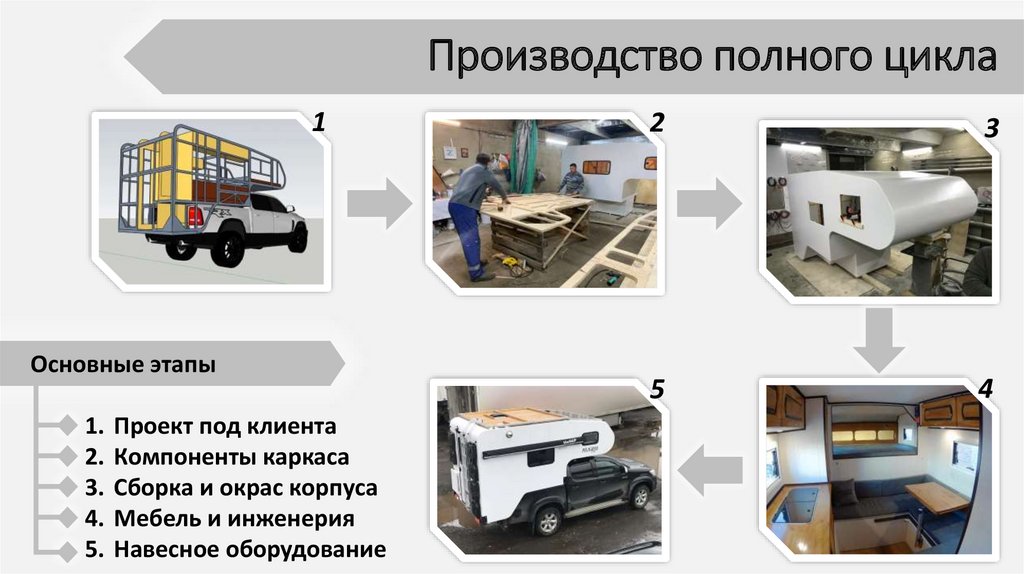 Производство полного цикла

1

2

3

4

5

Основные этапы

1. Проект под клиента
2. Компоненты каркаса
3. Сборка и окрас корпуса
4. Мебель и инженерия
5. Навесное оборудование