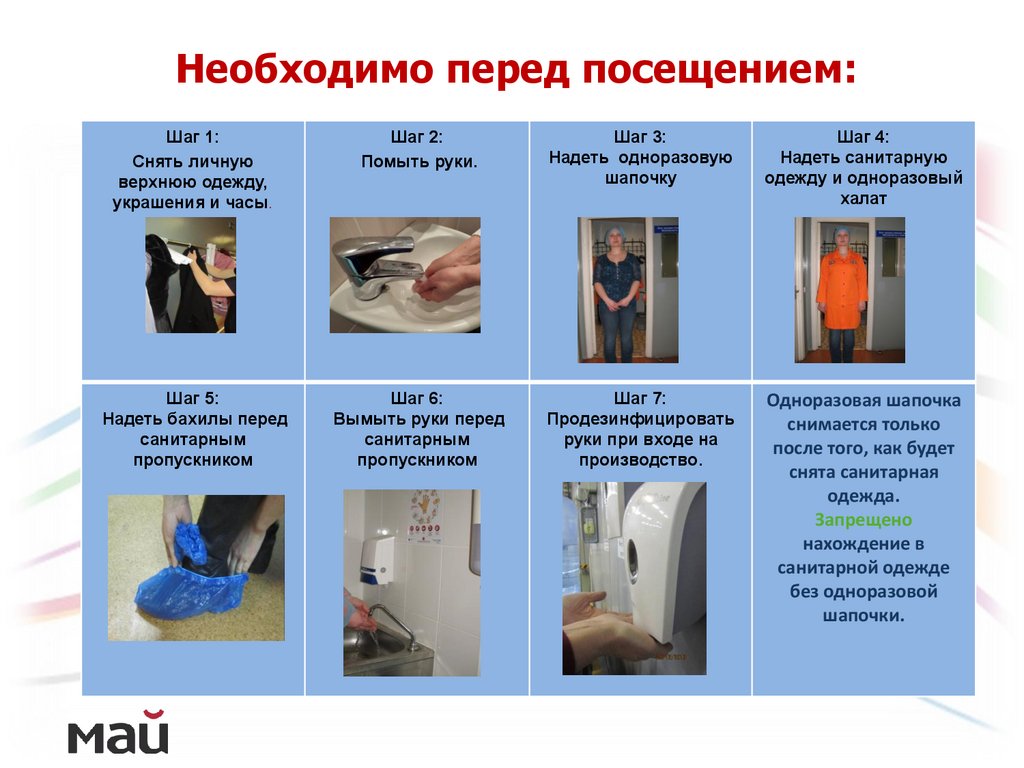 Необходимо перед посещением:

| Шаг 1: Снять личную верхнюю одежду, украшения и часы. | Шаг 2: Помыть руки. | Шаг 3: Надеть одноразовую шапочку | Шаг 4: Надеть санитарную одежду и одноразовый халат |
|---|---|---|---|
| Шаг 5: Надеть бахилы перед санитарным пропускником | Шаг 6: Вымыть руки перед санитарным пропускником | Шаг 7: Продезинфицировать руки при входе на производство. | Одноразовая шапочка снимается только после того, как будет снята санитарная одежда. Запрещено нахождение в санитарной одежде без одноразовой шапочки. |

май