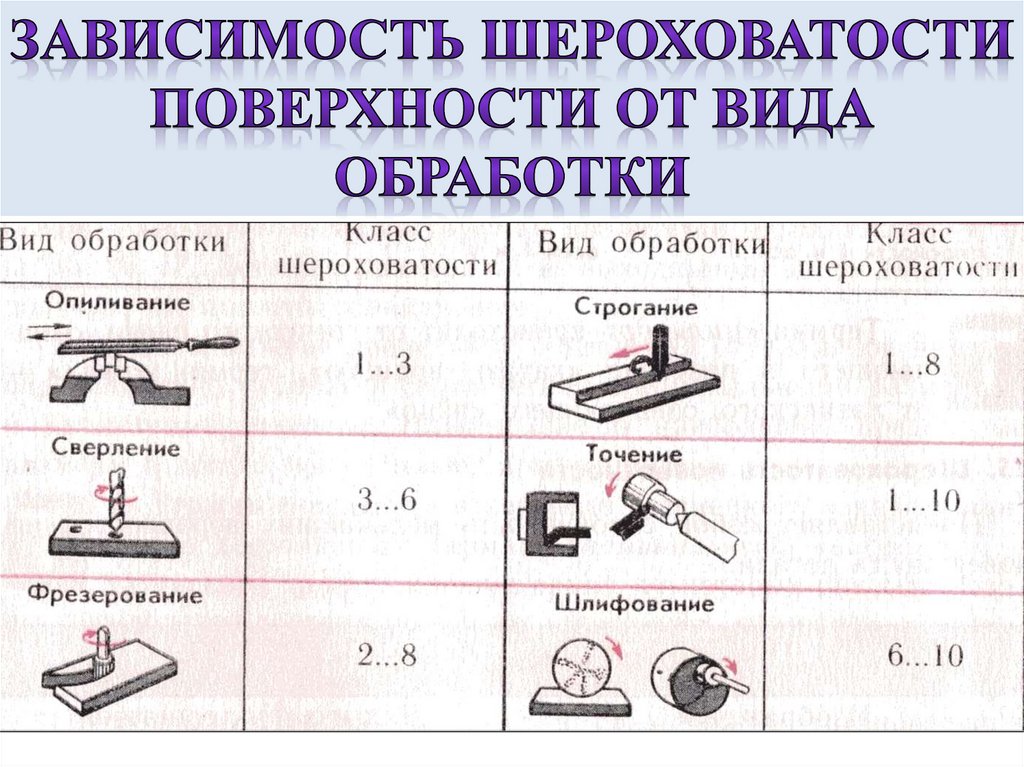 ЗАВИСИМОСТЬ ШЕРОХОВАТОСТИ ПОВЕРХНОСТИ ОТ ВИДА ОБРАБОТКИ

| Вид обработки | Класс шероховатости | Вид обработки | Класс шероховатости |
|---|---|---|---|
| Опиливание | 1...3 | Строгание | 1...8 |
| Сверление | 3...6 | Точение | 1...10 |
| Фрезерование | 2...8 | Шлифование | 6...10 |