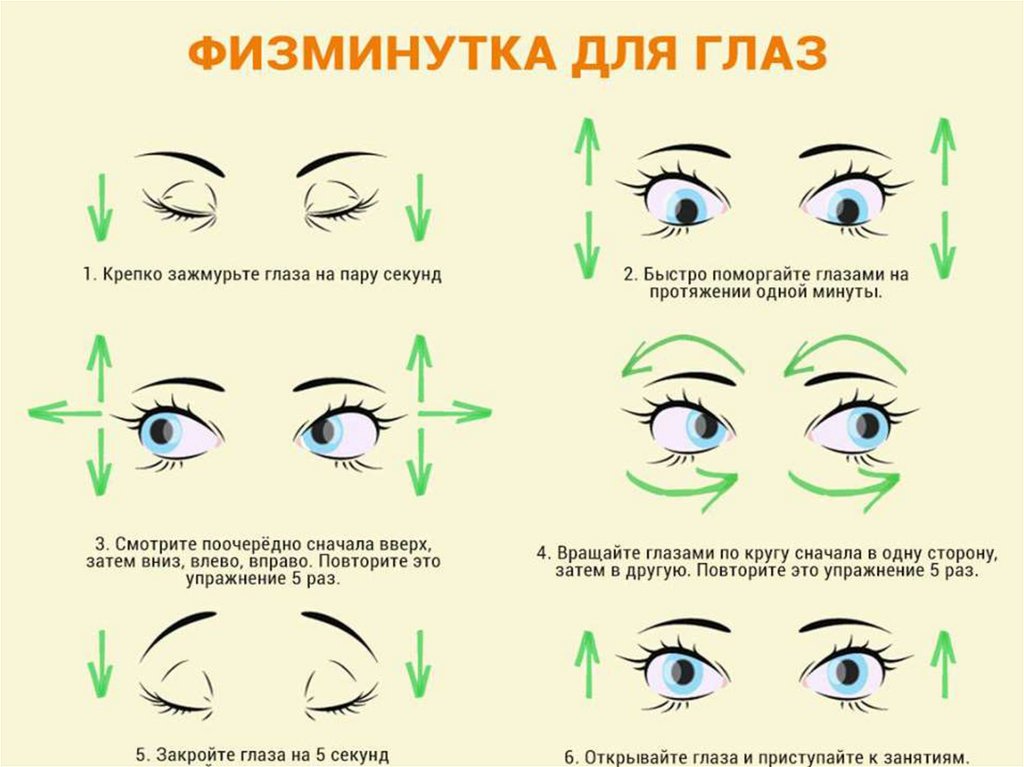 ФИЗМИНУТКА ДЛЯ ГЛАЗ

1. Крепко зажмурьте глаза на пару секунд

2. Быстро поморгайте глазами на протяжении одной минуты.

3. Смотрите поочерёдно сначала вверх, затем вниз, влево, вправо. Повторите это упражнение 5 раз.

4. Вращайте глазами по кругу сначала в одну сторону, затем в другую. Повторите это упражнение 5 раз.

5. Закройте глаза на 5 секунд

6. Открывайте глаза и приступайте к занятиям.