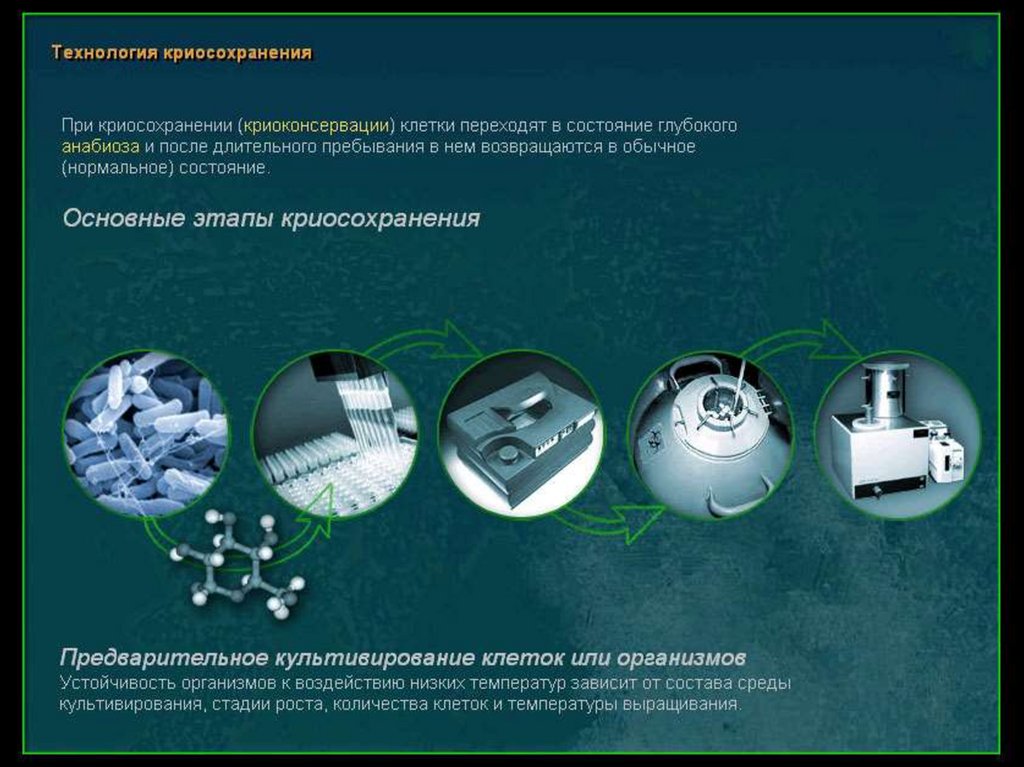 Технология криосохранения

При криосохранении (криоконсервации) клетки переходят в состояние глубокого анабиоза и после длительного пребывания в нем возвращаются в обычное (нормальное) состояние.

Основные этапы криосохранения

Предварительное культивирование клеток или организмов
Устойчивость организмов к воздействию низких температур зависит от состава среды культивирования, стадии роста, количества клеток и температуры выращивания.