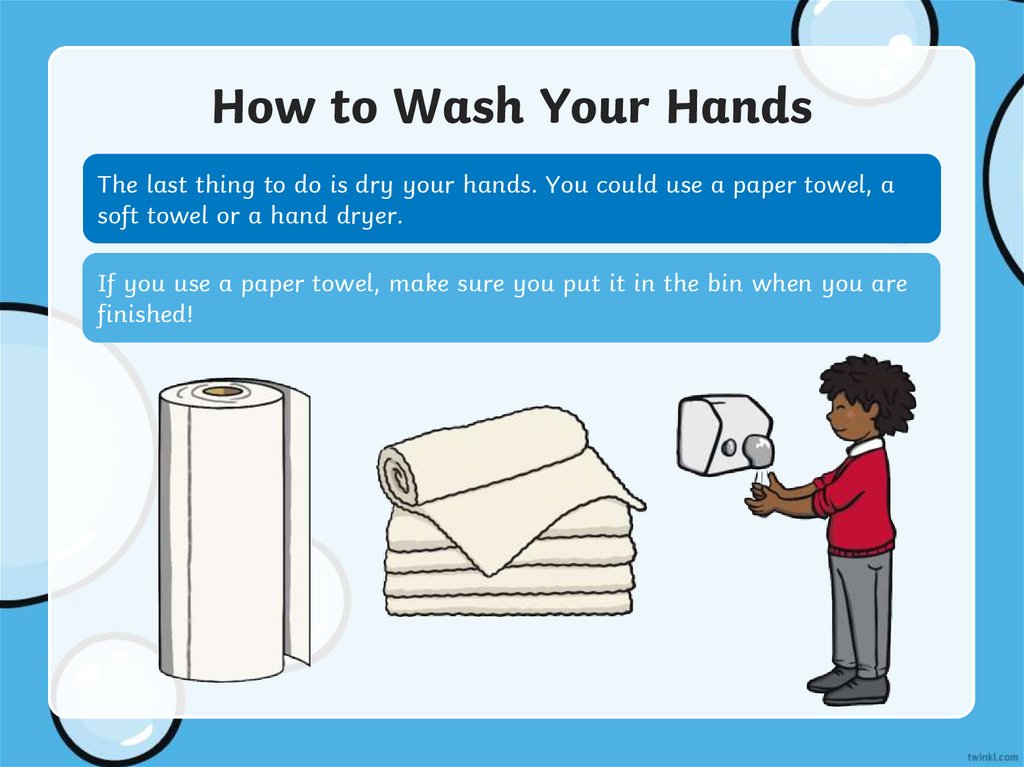 How to Wash Your Hands

The last thing to do is dry your hands. You could use a paper towel, a soft towel or a hand dryer.

If you use a paper towel, make sure you put it in the bin when you are finished!

twinkl.com