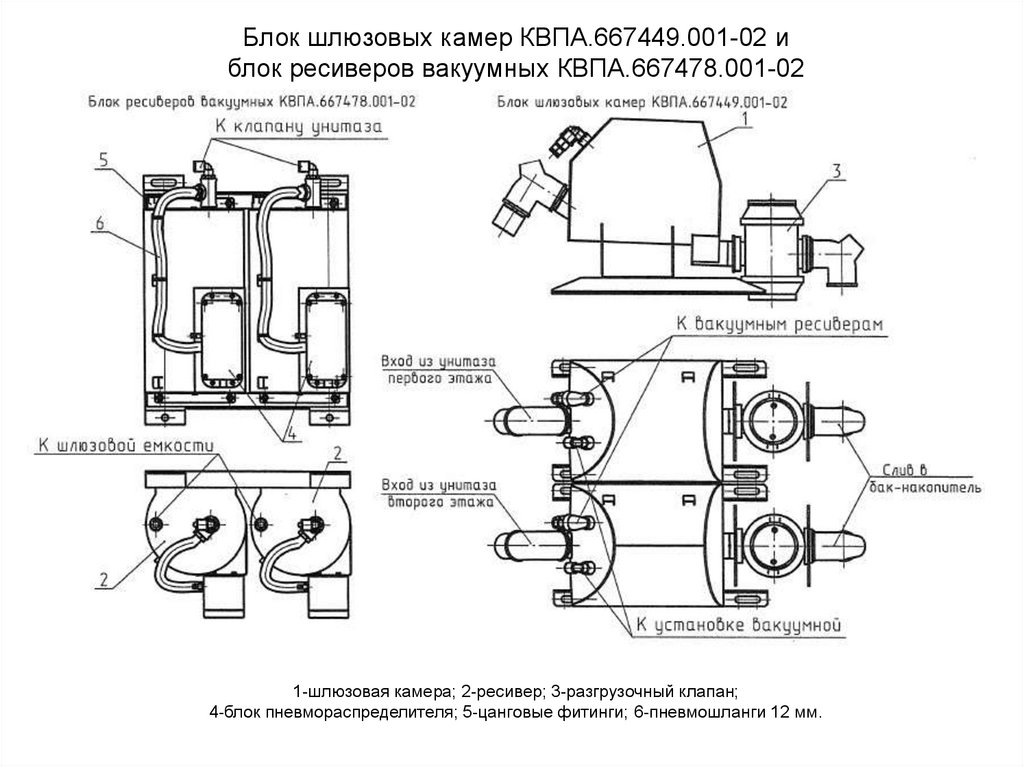 Блок шлюзовых камер КВПА.667449.001-02 и
блок ресиверов вакуумных КВПА.667478.001-02

Блок ресиверов вакуумных КВПА.667478.001-02

К клапану унитаза

5

6

4

К шлюзовой емкости

2

2

Блок шлюзовых камер КВПА.667449.001-02

1

3

К вакуумным ресиверам

Вход из унитаза первого этажа

Вход из унитаза второго этажа

Слив в бак-накопитель

К установке вакуумной

1-шлюзовая камера; 2-ресивер; 3-разгрузочный клапан;
4-блок пневмораспределителя; 5-цанговые фитинги; 6-пневмошланги 12 мм.