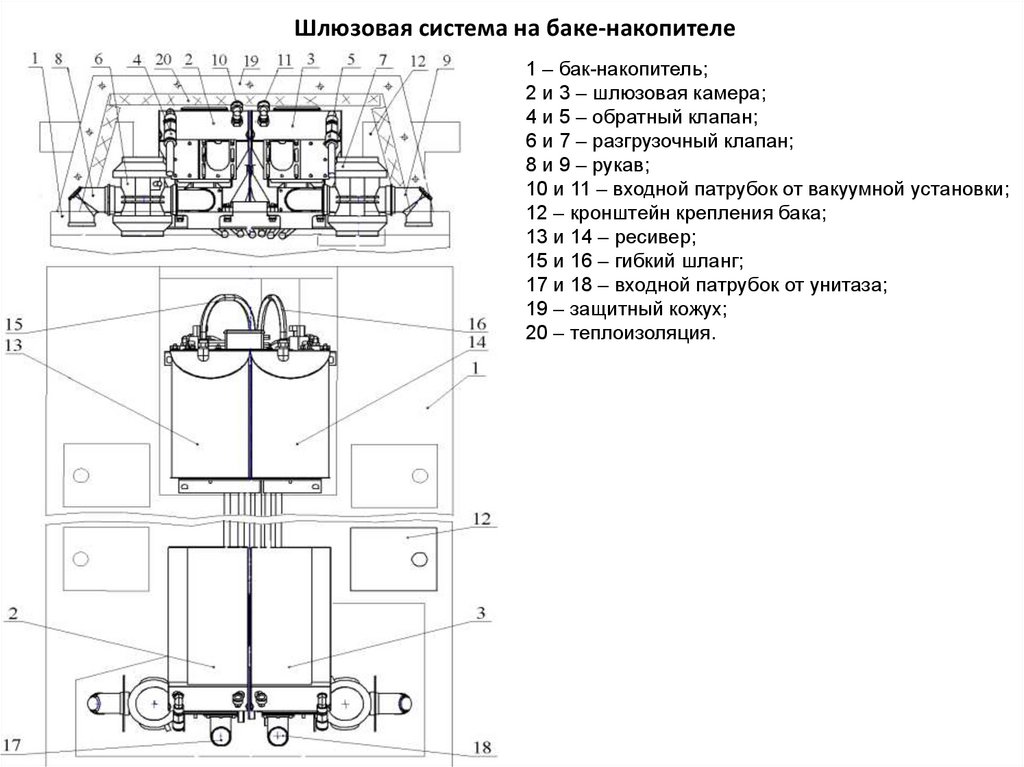 Шлюзовая система на баке-накопителе

1 8 6 4 20 2 10 19 11 3 5 7 12 9

15
13
16
14
1
12
2
3
17
18

1 – бак-накопитель;
2 и 3 – шлюзовая камера;
4 и 5 – обратный клапан;
6 и 7 – разгрузочный клапан;
8 и 9 – рукав;
10 и 11 – входной патрубок от вакуумной установки;
12 – кронштейн крепления бака;
13 и 14 – ресивер;
15 и 16 – гибкий шланг;
17 и 18 – входной патрубок от унитаза;
19 – защитный кожух;
20 – теплоизоляция.