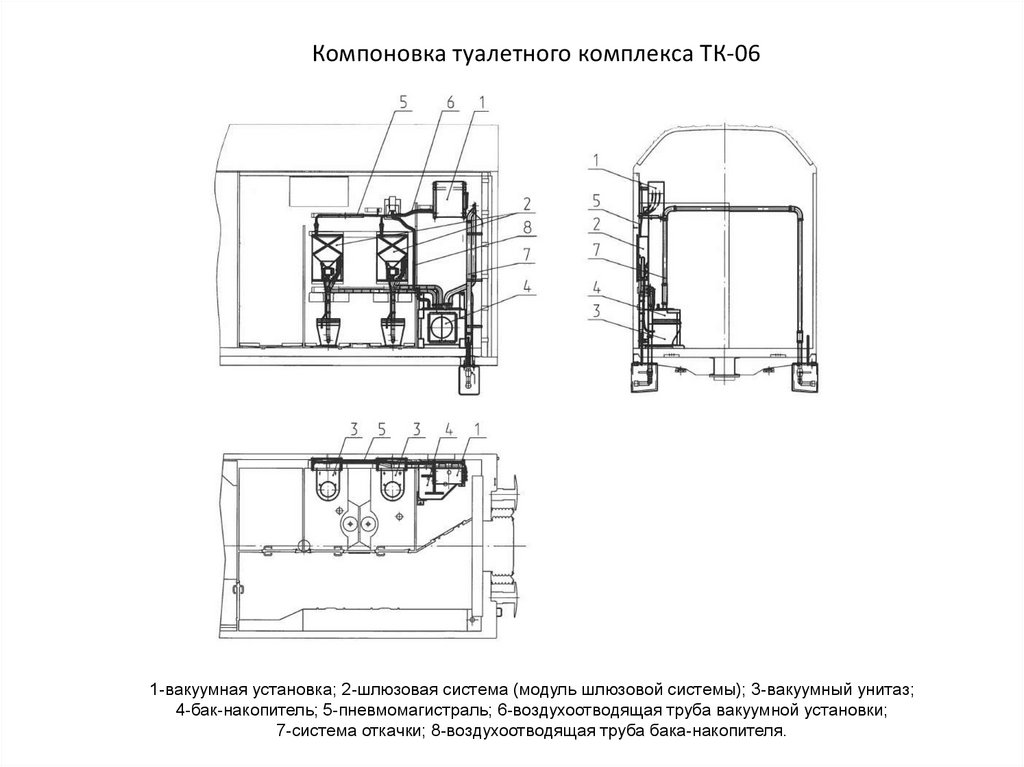 Компоновка туалетного комплекса ТК-06

5 6 1
2
8
7
4

1
5
2
7
4
3

3 5 3 4 1

1-вакуумная установка; 2-шлюзовая система (модуль шлюзовой системы); 3-вакуумный унитаз; 4-бак-накопитель; 5-пневмомагистраль; 6-воздухоотводящая труба вакуумной установки; 7-система откачки; 8-воздухоотводящая труба бака-накопителя.