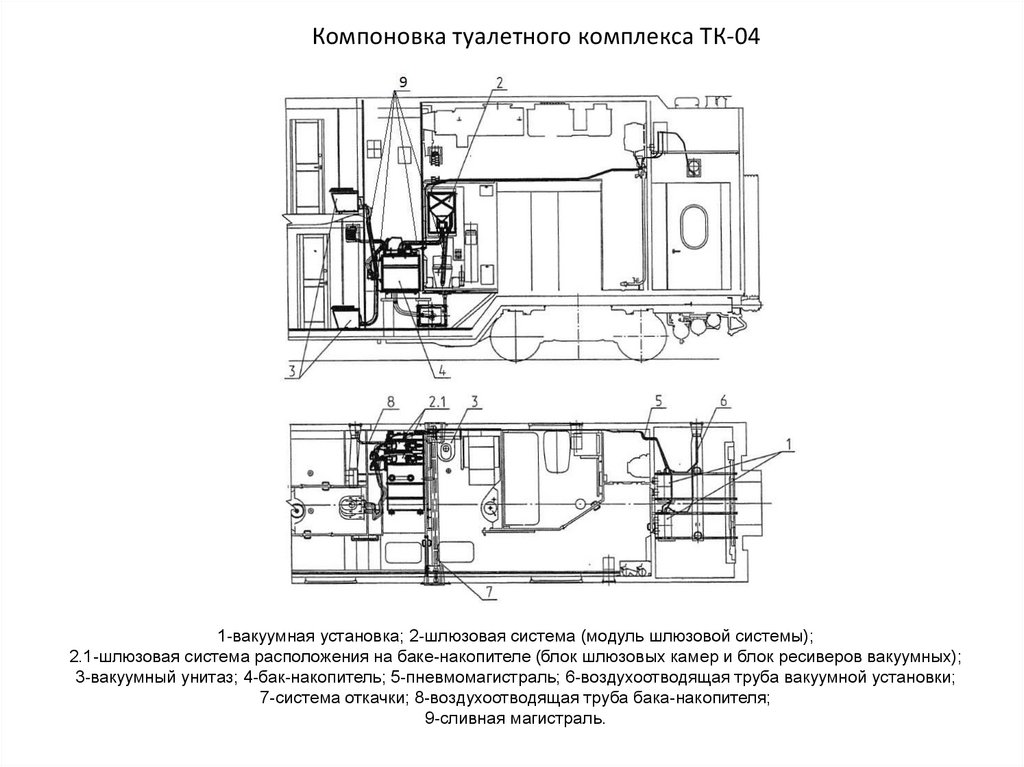 Компоновка туалетного комплекса ТК-04

9
2
3
4

8
2.1
3
5
6
1
7

1-вакуумная установка; 2-шлюзовая система (модуль шлюзовой системы);
2.1-шлюзовая система расположения на баке-накопителе (блок шлюзовых камер и блок ресиверов вакуумных);
3-вакуумный унитаз; 4-бак-накопитель; 5-пневмомагистраль; 6-воздухоотводящая труба вакуумной установки;
7-система откачки; 8-воздухоотводящая труба бака-накопителя;
9-сливная магистраль.