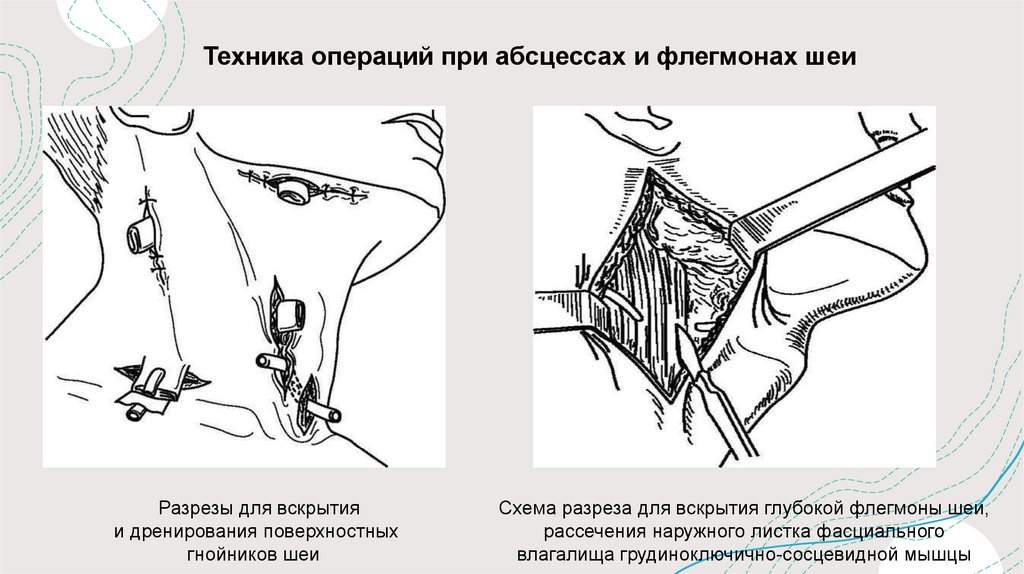 Техника операций при абсцессах и флегмонах шеи

Разрезы для вскрытия и дренирования поверхностных гнойников шеи

Схема разреза для вскрытия глубокой флегмоны шеи, рассечения наружного листка фасциального влагалища грудиноключично-сосцевидной мышцы