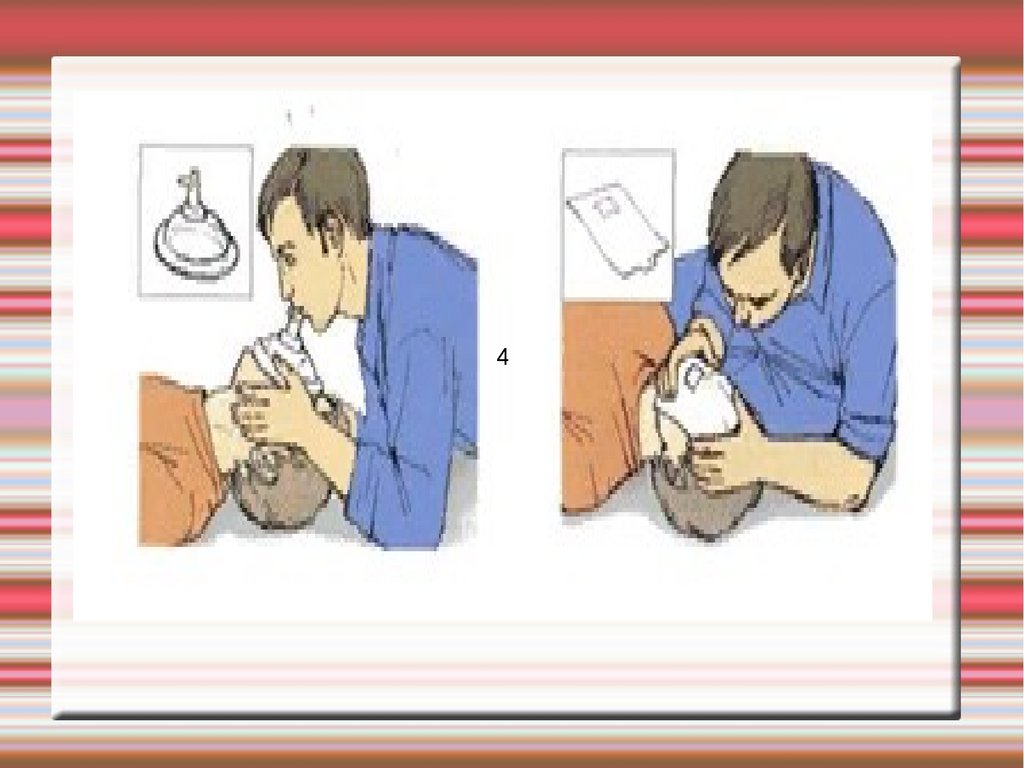 4