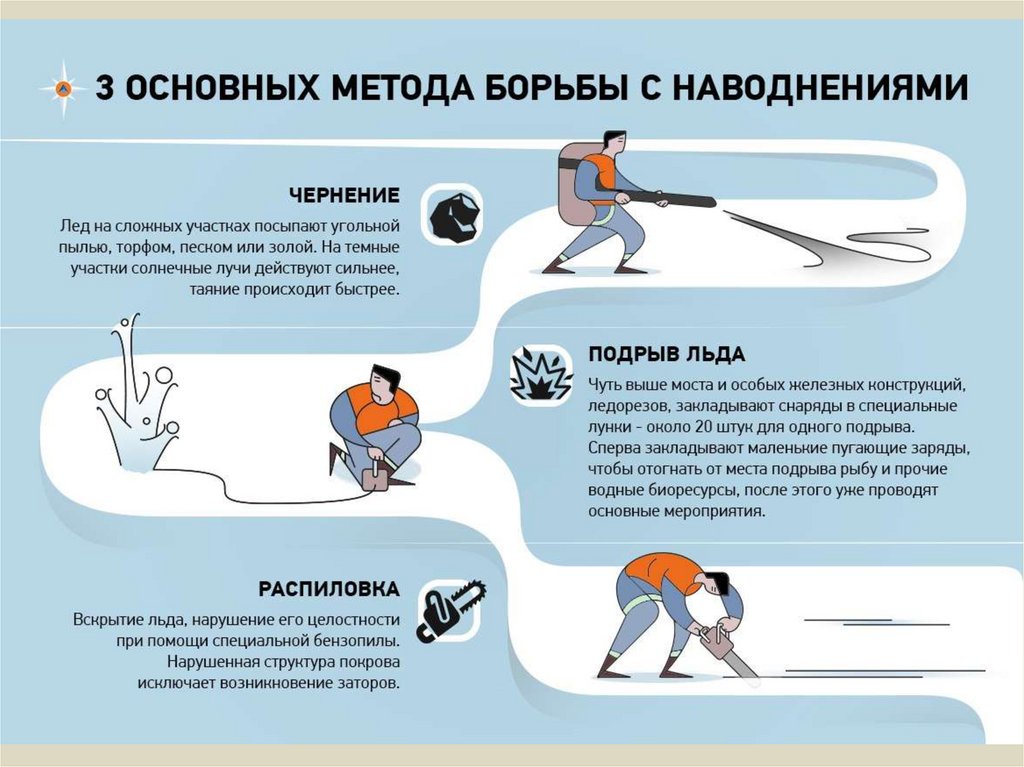 3 ОСНОВНЫХ МЕТОДА БОРЬБЫ С НАВОДНЕНИЯМИ

ЧЕРНЕНИЕ

Лед на сложных участках посыпают угольной пылью, торфом, песком или золой. На темные участки солнечные лучи действуют сильнее, таяние происходит быстрее.

ПОДРЫВ ЛЬДА

Чуть выше моста и особых железных конструкций, ледорезов, закладывают снаряды в специальные лунки - около 20 штук для одного подрыва. Сперва закладывают маленькие пугающие заряды, чтобы отогнать от места подрыва рыбу и прочие водные биоресурсы, после этого уже проводят основные мероприятия.

РАСПИЛОВКА

Вскрытие льда, нарушение его целостности при помощи специальной бензопилы. Нарушенная структура покрова исключает возникновение заторов.