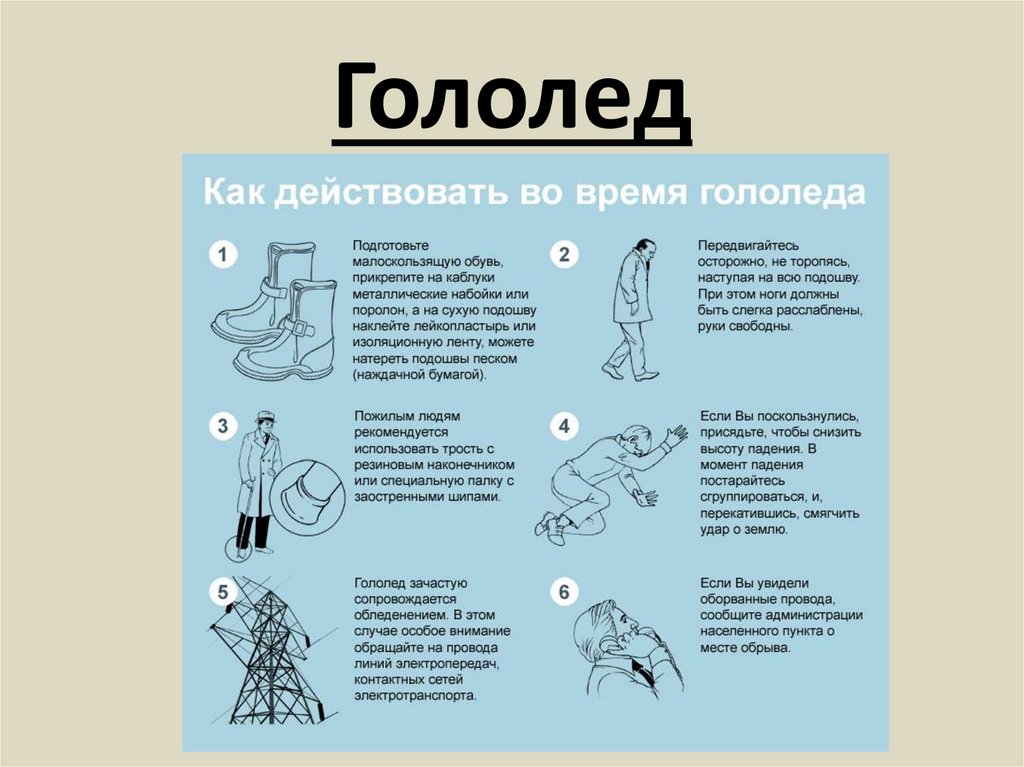 Гололед

Как действовать во время гололеда

1

Подготовьте малоскользящую обувь, прикрепите на каблуки металлические набойки или поролон, а на сухую подошву наклейте лейкопластырь или изоляционную ленту, можете натереть подошвы песком (наждачной бумагой).

2

Передвигайтесь осторожно, не торопясь, наступая на всю подошву. При этом ноги должны быть слегка расслаблены, руки свободны.

3

Пожилым людям рекомендуется использовать трость с резиновым наконечником или специальную палку с заостренными шипами.

4

Если Вы поскользнулись, присядьте, чтобы снизить высоту падения. В момент падения постарайтесь сгруппироваться, и, перекатившись, смягчить удар о землю.

5

Гололед зачастую сопровождается обледенением. В этом случае особое внимание обращайте на провода линий электропередач, контактных сетей электротранспорта.

6

Если Вы увидели оборванные провода, сообщите администрации населенного пункта о месте обрыва.