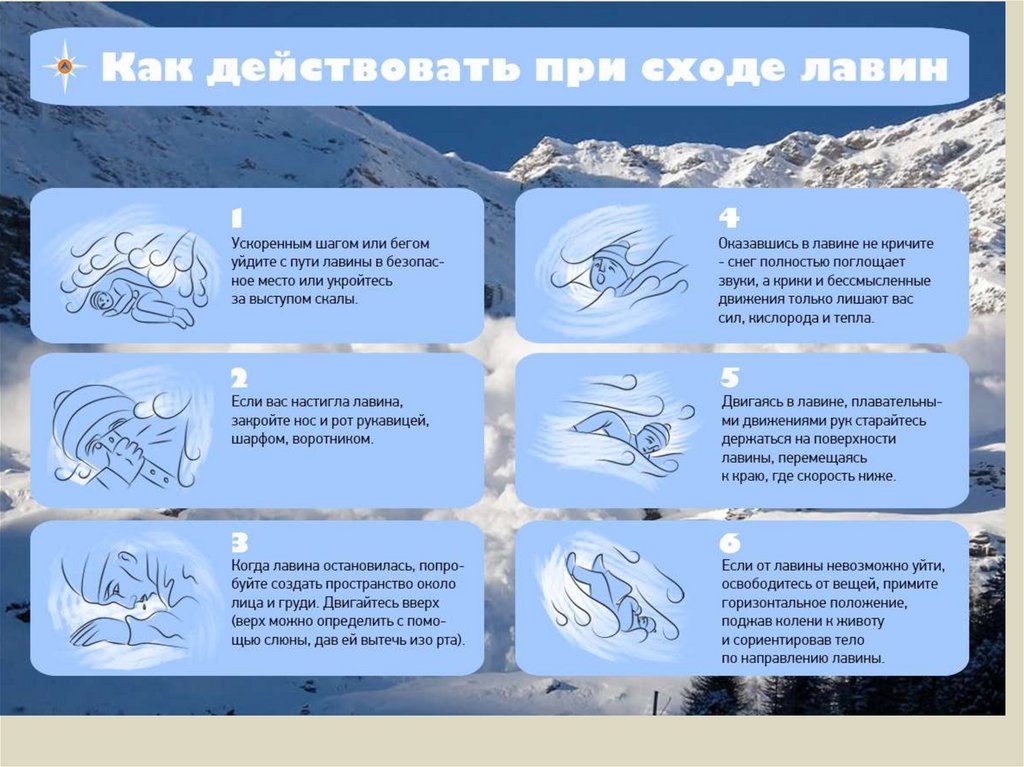 Как действовать при сходе лавин

1
Ускоренным шагом или бегом уйдите с пути лавины в безопасное место или укройтесь за выступом скалы.

2
Если вас настигла лавина, закройте нос и рот рукавицей, шарфом, воротником.

3
Когда лавина остановилась, попробуйте создать пространство около лица и груди. Двигайтесь вверх (верх можно определить с помощью слюны, дав ей вытечь изо рта).

4
Оказавшись в лавине не кричите - снег полностью поглощает звуки, а крики и бессмысленные движения только лишают вас сил, кислорода и тепла.

5
Двигаясь в лавине, плавательными движениями рук старайтесь держаться на поверхности лавины, перемещаясь к краю, где скорость ниже.

6
Если от лавины невозможно уйти, освободитесь от вещей, примите горизонтальное положение, поджав колени к животу и сориентировав тело по направлению лавины.