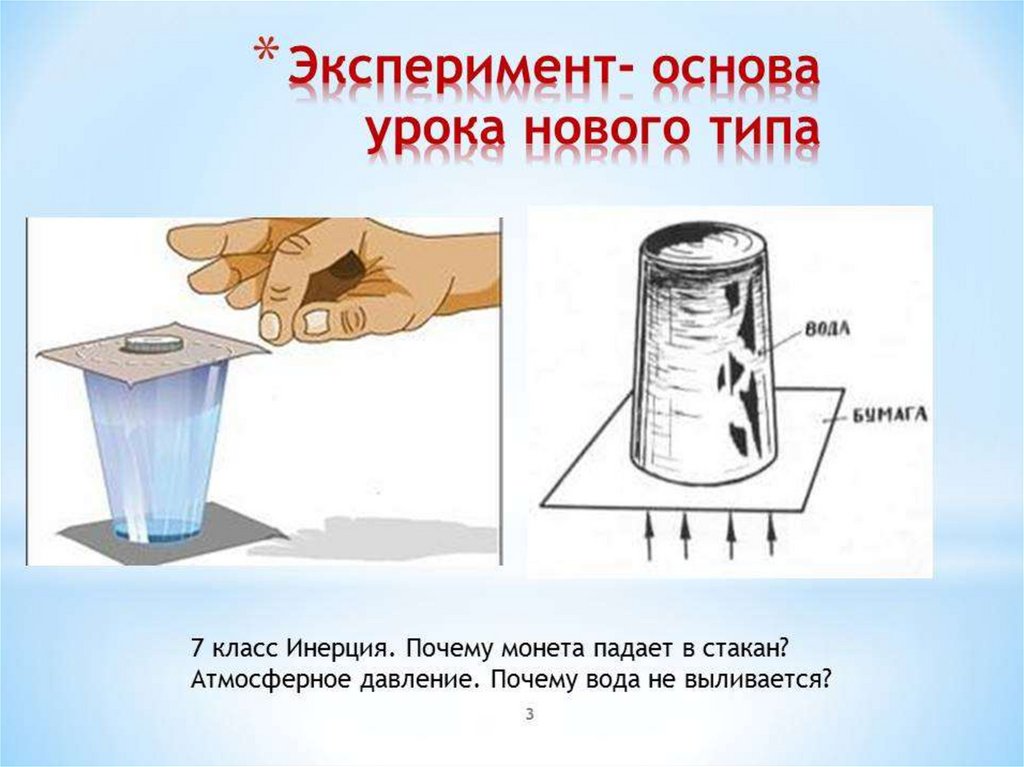 * Эксперимент- основа урока нового типа

ВОДА

БУМАГА

7 класс Инерция. Почему монета падает в стакан?
Атмосферное давление. Почему вода не выливается?

3