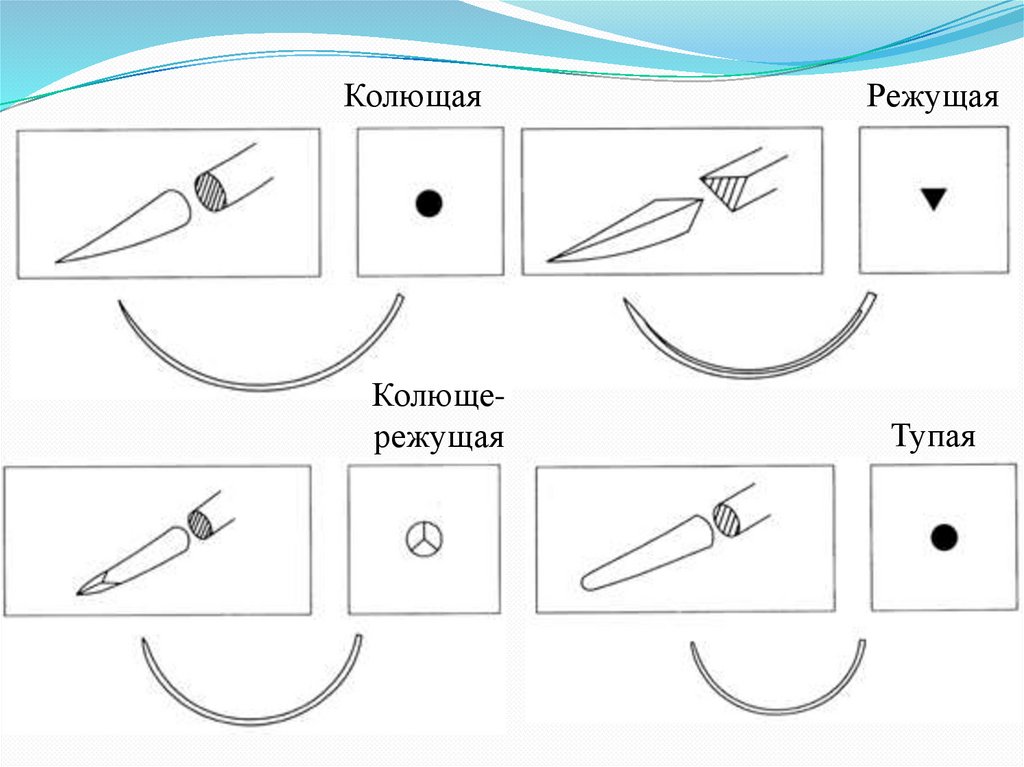 Колющая

Режущая

Колюще-режущая

Тупая