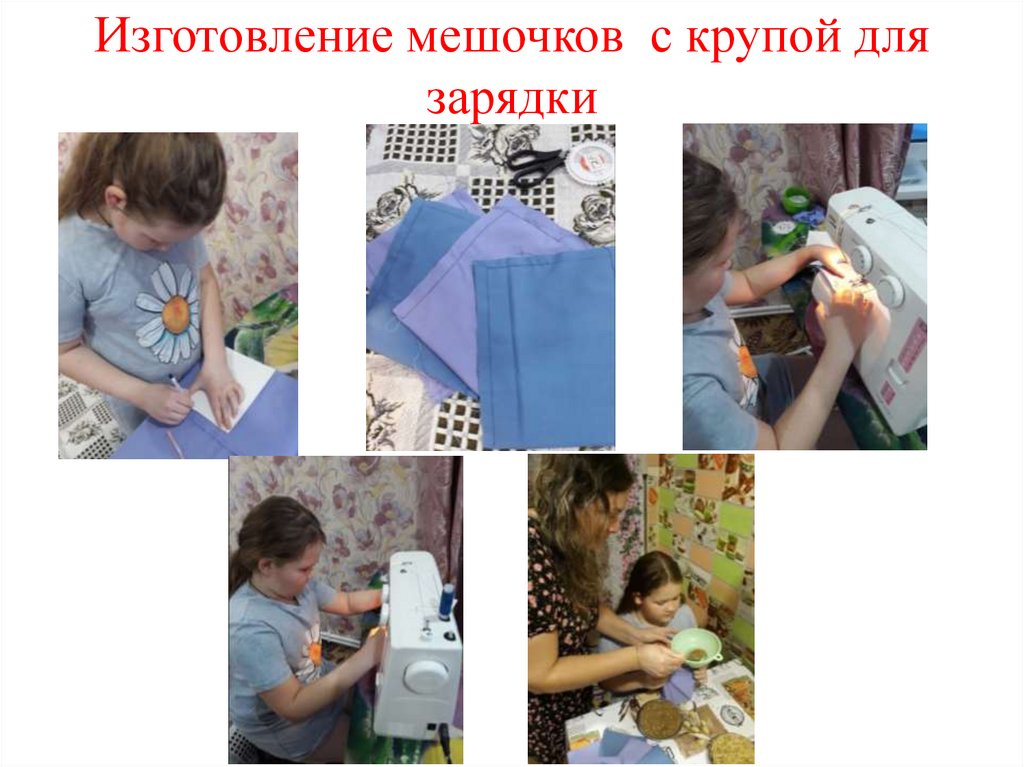 Изготовление мешочков  с крупой для зарядки