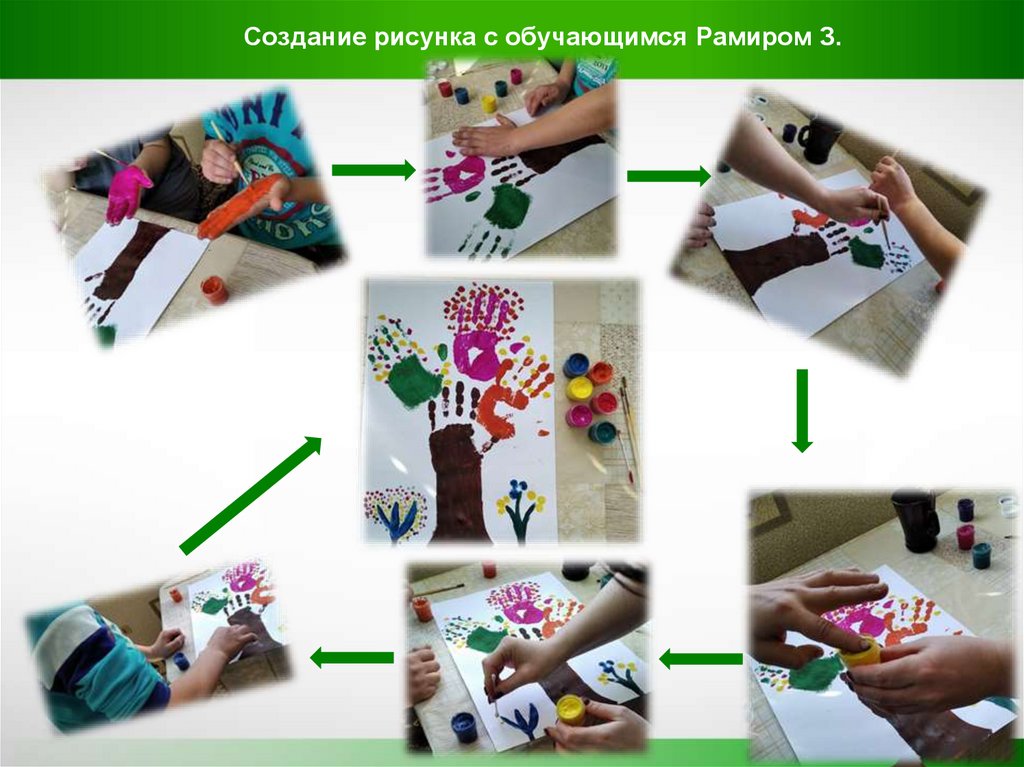 Создание рисунка с обучающимся Рамиром З.