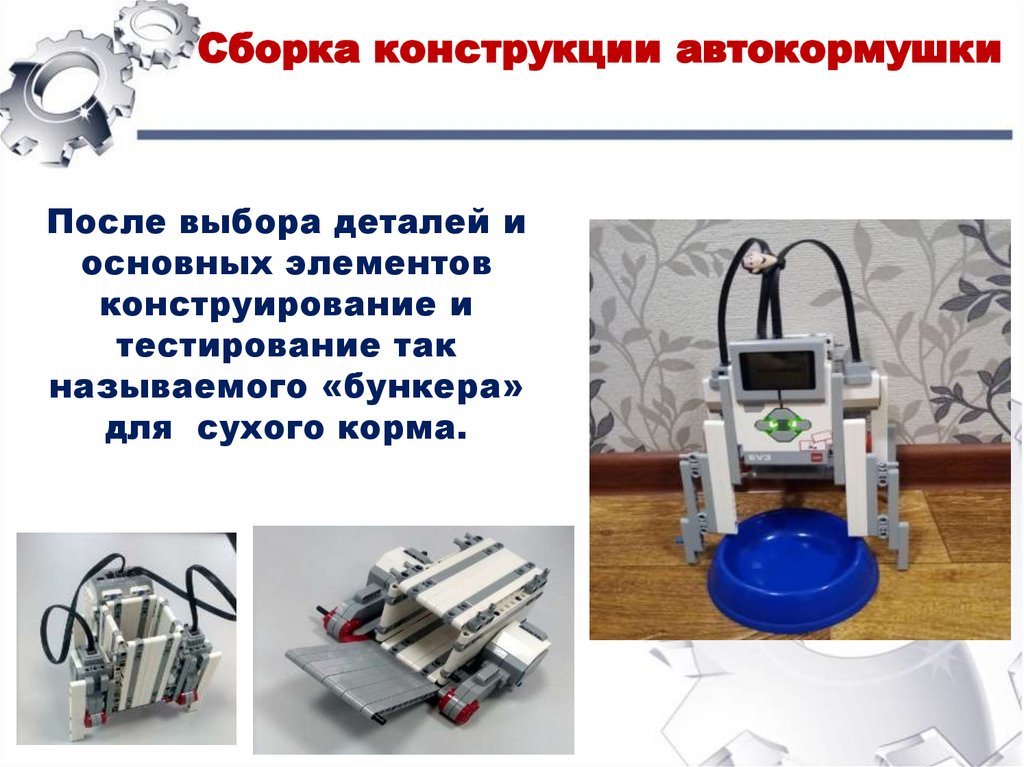 Сборка конструкции автокормушки

После выбора деталей и основных элементов конструирование и тестирование так называемого «бункера» для сухого корма.

EV3