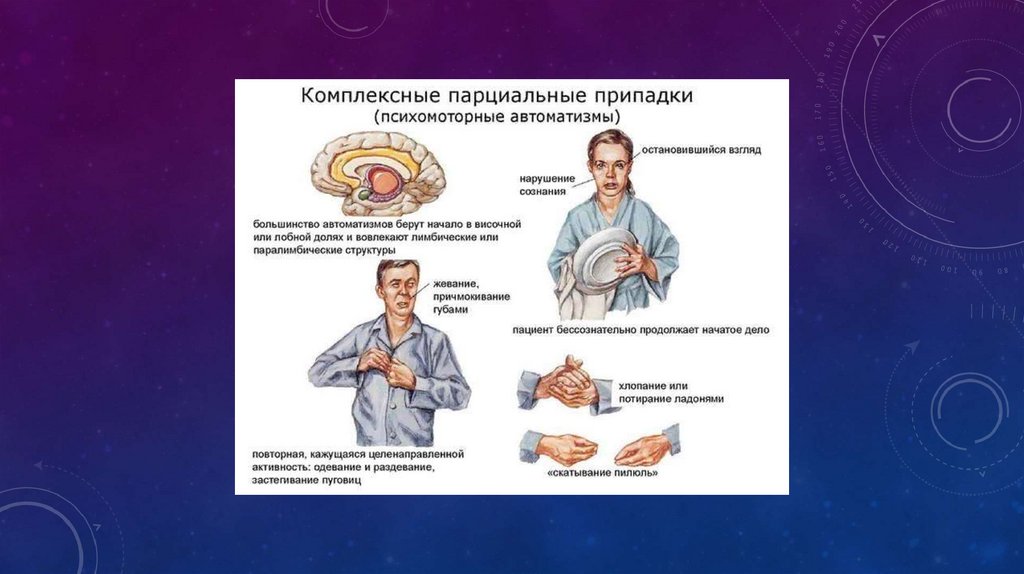 Комплексные парциальные припадки
(психомоторные автоматизмы)

большинство автоматизмов берут начало в височной или лобной долях и вовлекают лимбические или паралимбические структуры

остановившийся взгляд

нарушение сознания

пациент бессознательно продолжает начатое дело

жевание, причмокивание губами

повторная, кажущаяся целенаправленной активность: одевание и раздевание, застегивание пуговиц

хлопание или потирание ладонями

«скатывание пилюль»