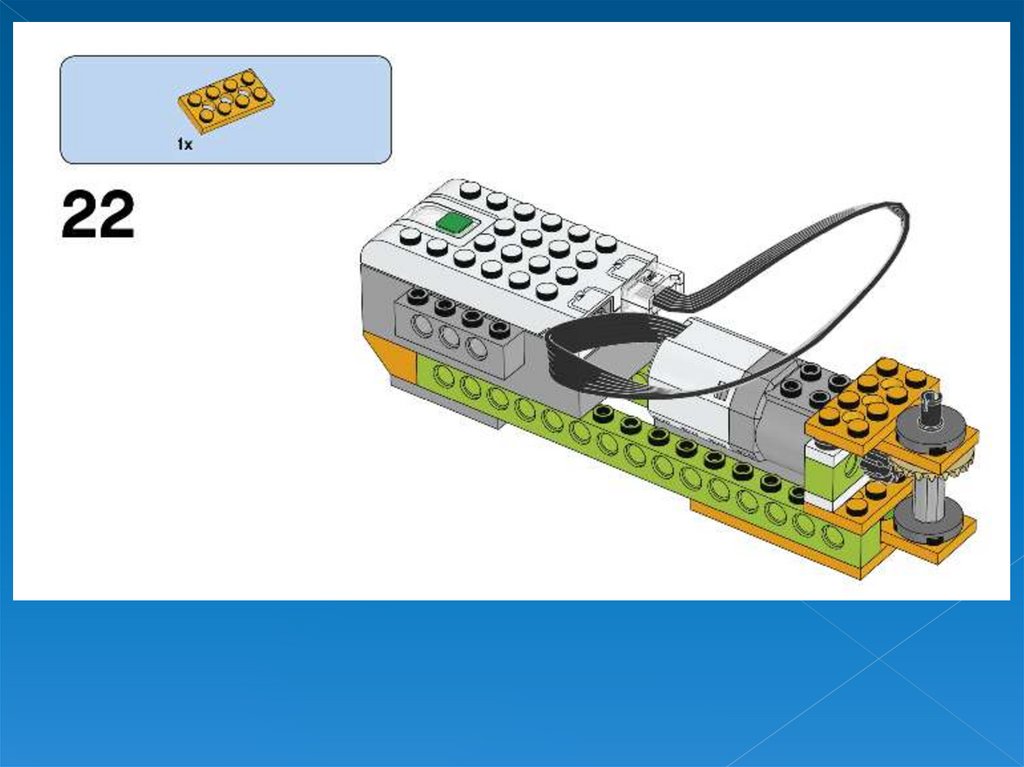 1x

22