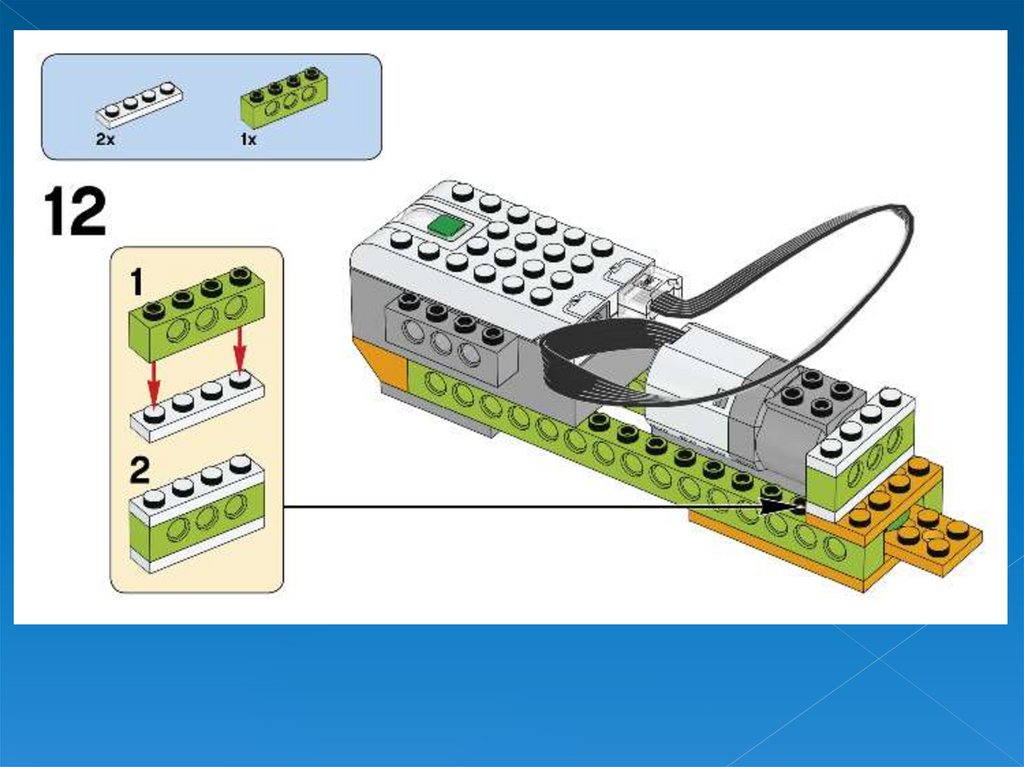 2x
1x

12

1

2