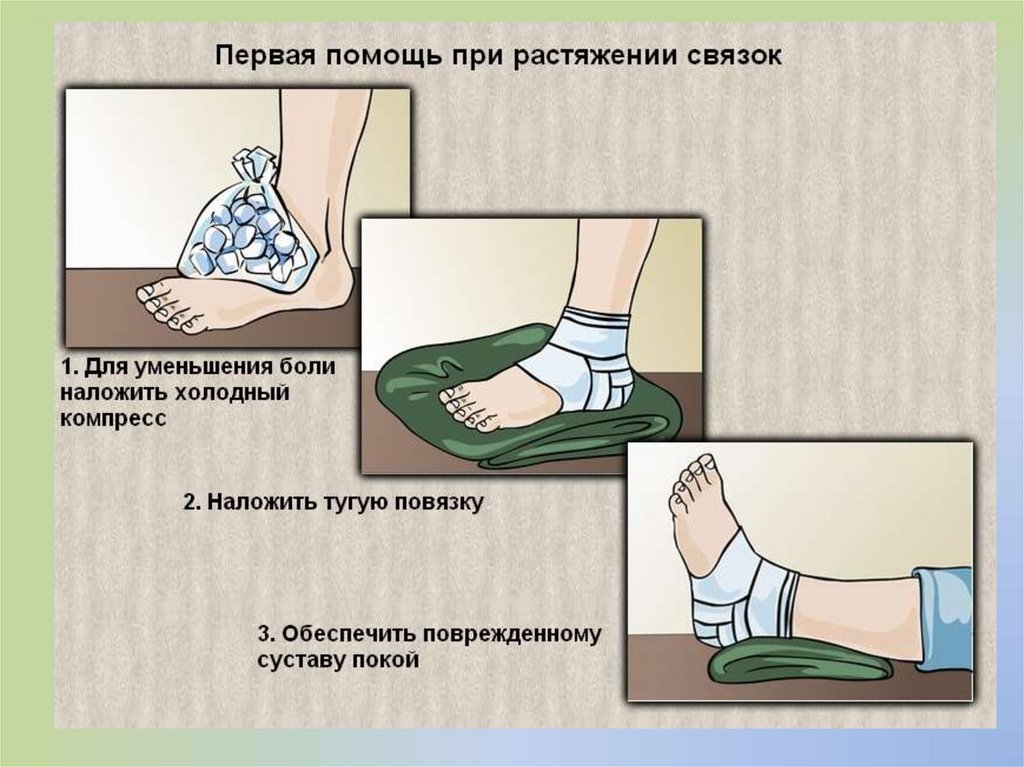 Первая помощь при растяжении связок

1. Для уменьшения боли наложить холодный компресс

2. Наложить тугую повязку

3. Обеспечить поврежденному суставу покой