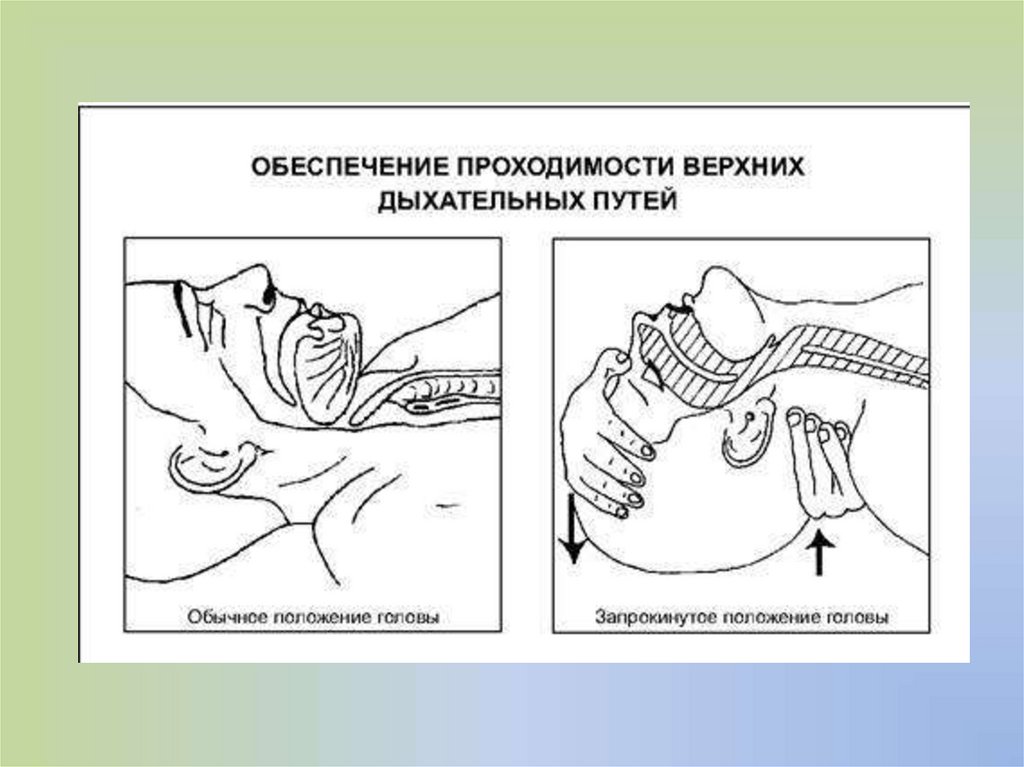 ОБЕСПЕЧЕНИЕ ПРОХОДИМОСТИ ВЕРХНИХ ДЫХАТЕЛЬНЫХ ПУТЕЙ

Обычное положение головы

Запрокинутое положение головы