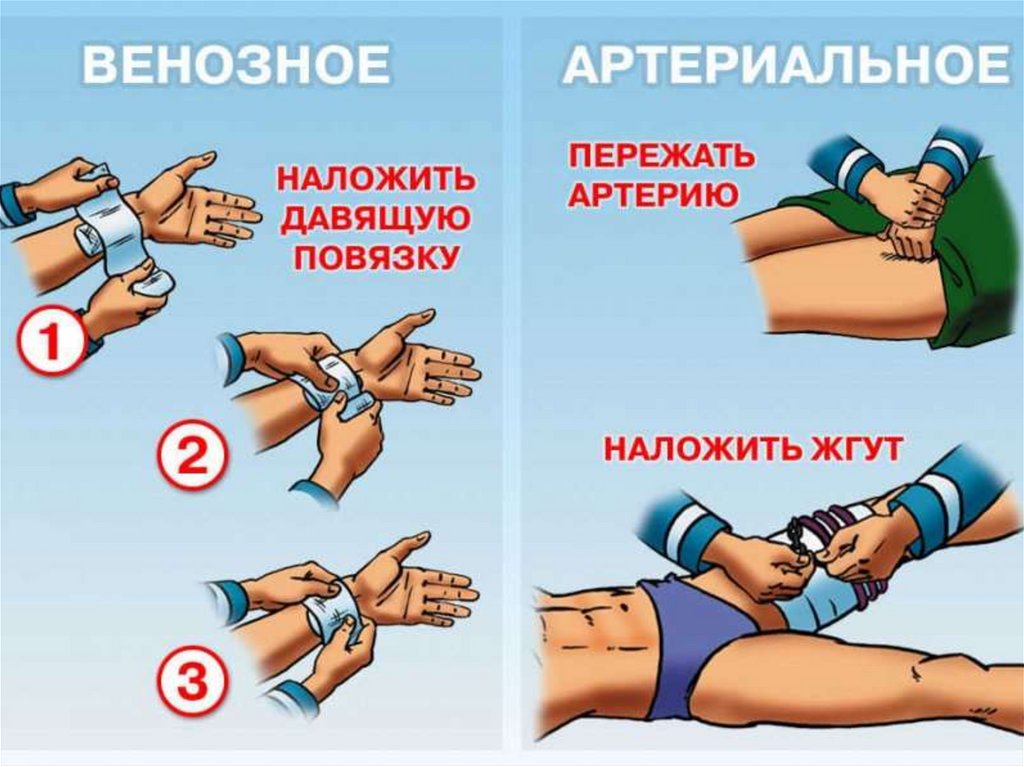 ВЕНОЗНОЕ

НАЛОЖИТЬ ДАВЯЩУЮ ПОВЯЗКУ

1

2

3

АРТЕРИАЛЬНОЕ

ПЕРЕЖАТЬ АРТЕРИЮ

НАЛОЖИТЬ ЖГУТ