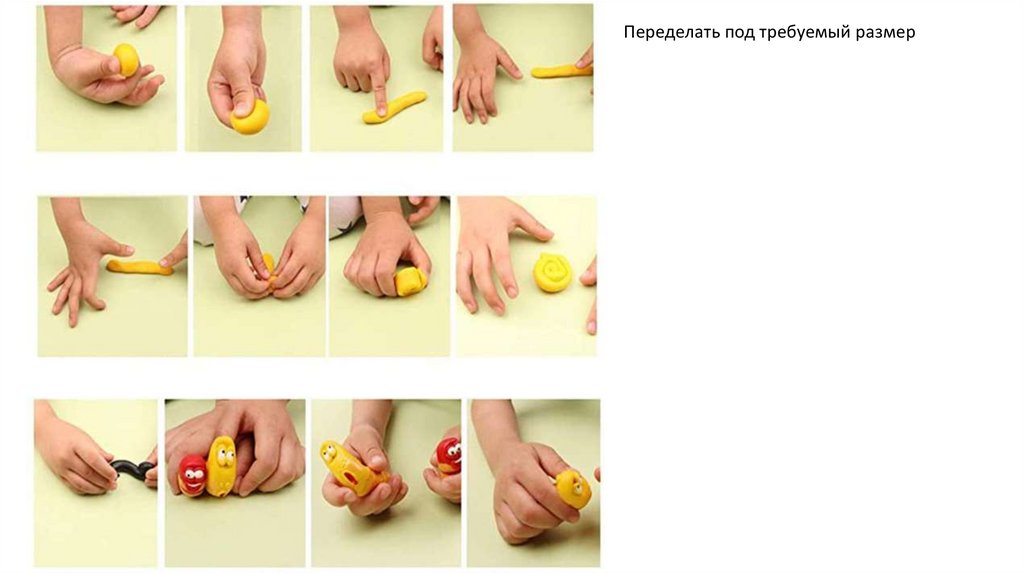 Переделать под требуемый размер