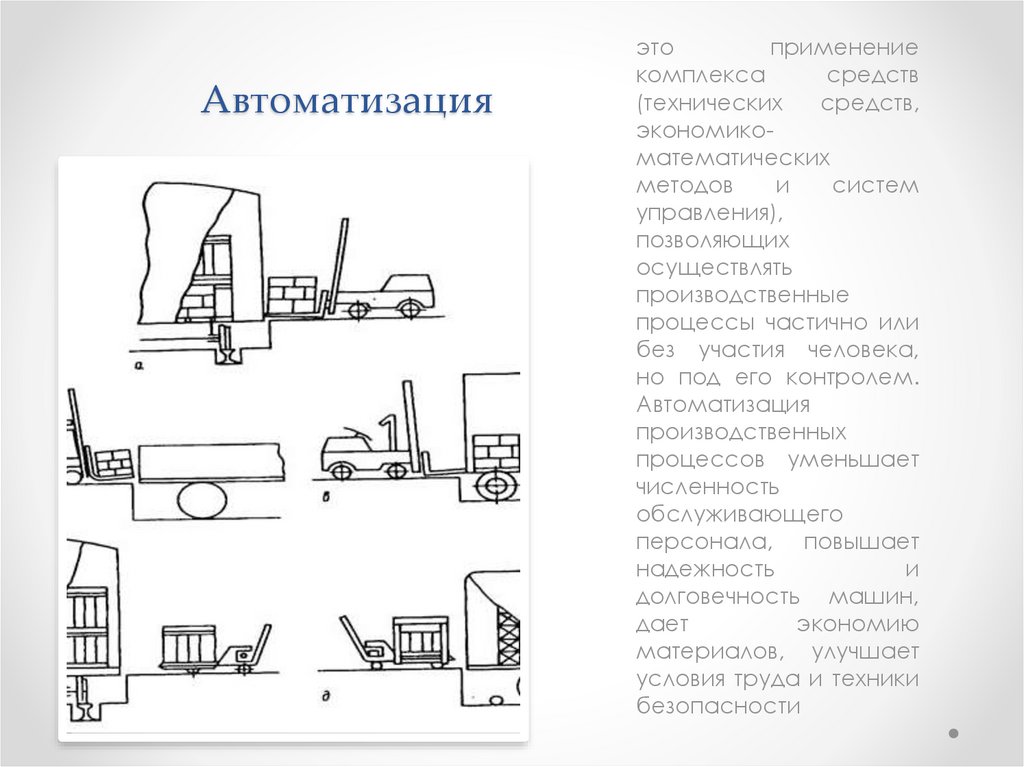 Автоматизация

а

в

д

это применение комплекса средств (технических средств, экономико-математических методов и систем управления), позволяющих осуществлять производственные процессы частично или без участия человека, но под его контролем. Автоматизация производственных процессов уменьшает численность обслуживающего персонала, повышает надежность и долговечность машин, дает экономию материалов, улучшает условия труда и техники безопасности