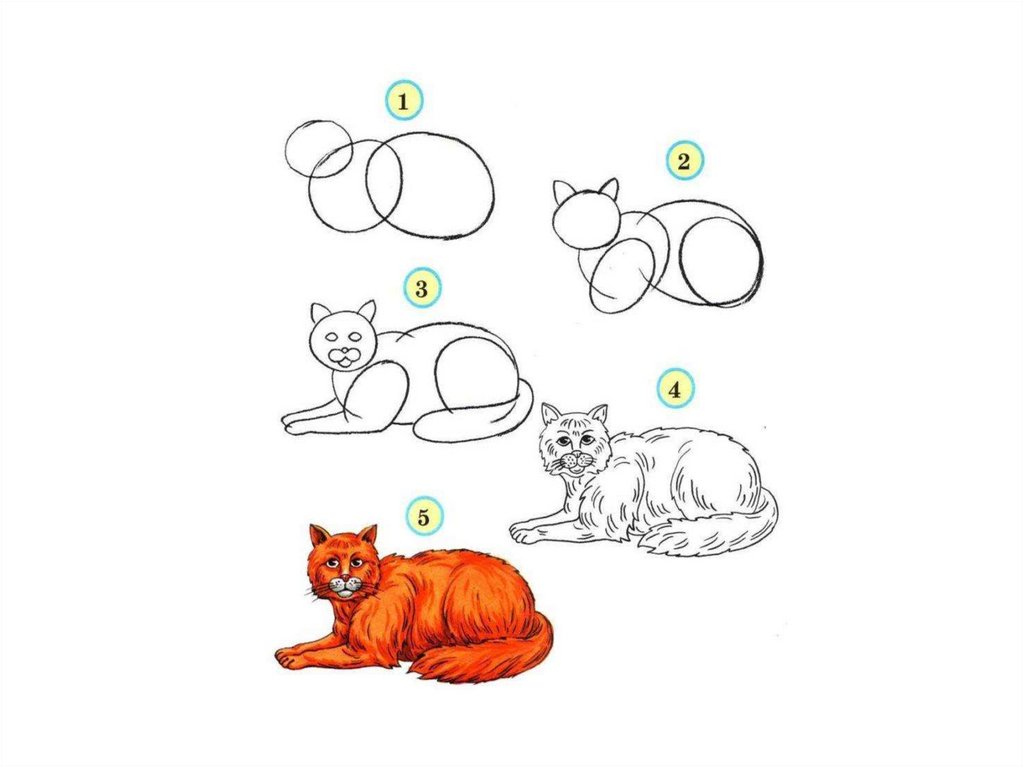 1

2

3

4

5