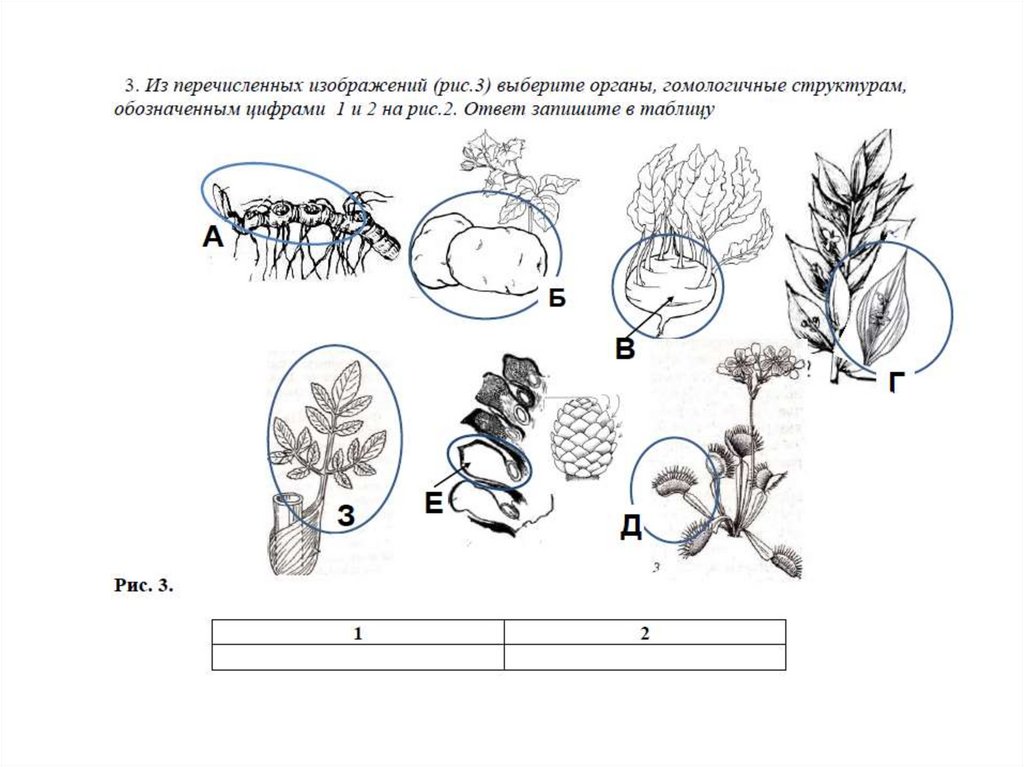 3. Из перечисленных изображений (рис.3) выберите органы, гомологичные структурам, обозначенным цифрами 1 и 2 на рис.2. Ответ запишите в таблицу

А

Б

В

Г

З

Е

Д

3

Рис. 3.

| 1 | 2 |
|---|---|
|  |  |