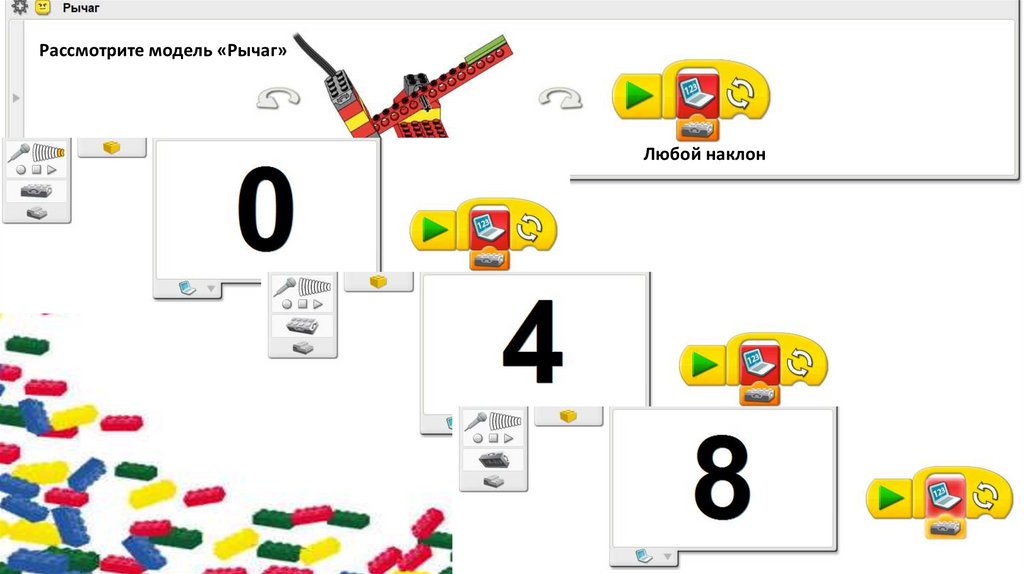 Рычаг

Рассмотрите модель «Рычаг»

Любой наклон

0

4

8