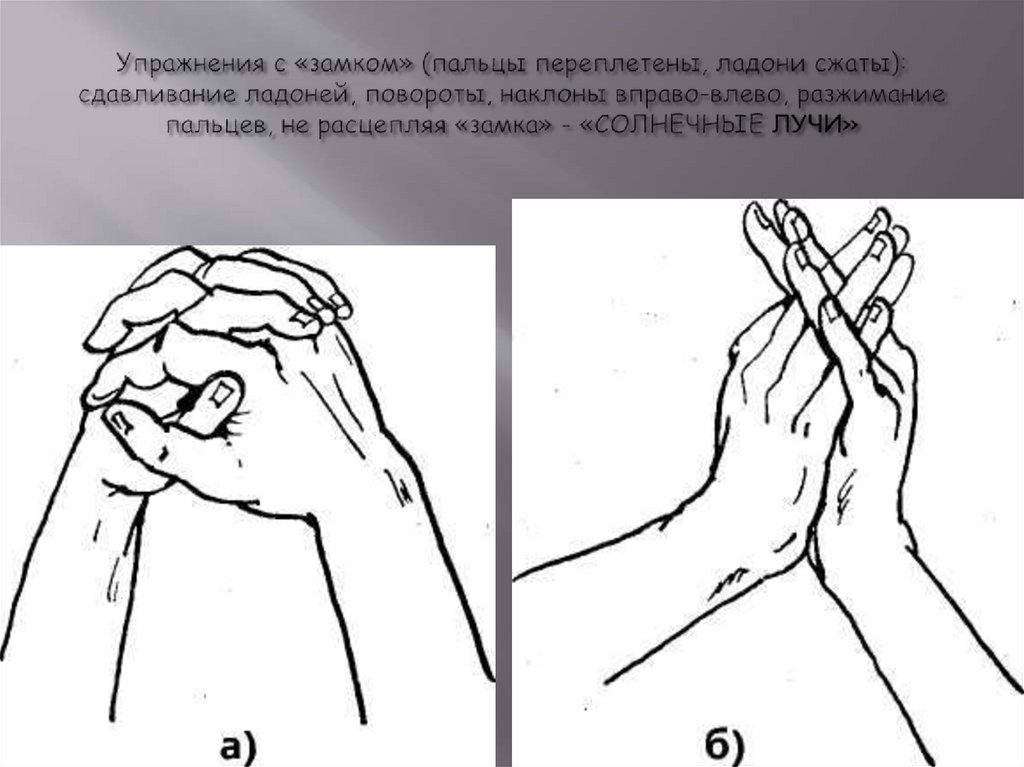 Упражнения с «замком» (пальцы переплетены, ладони сжаты): сдавливание ладоней, повороты, наклоны вправо-влево, разжимание пальцев, не расцепляя «замка» - «СОЛНЕЧНЫЕ ЛУЧИ»

а)

б)