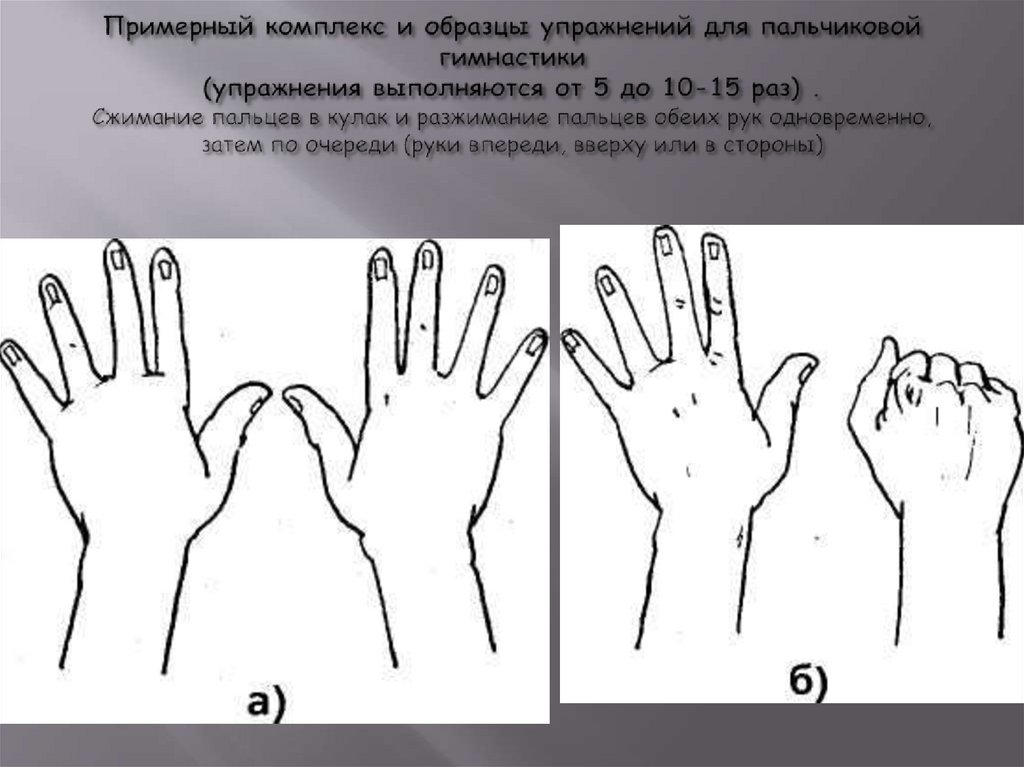 Примерный комплекс и образцы упражнений для пальчиковой гимнастики
(упражнения выполняются от 5 до 10-15 раз) .
Сжимание пальцев в кулак и разжимание пальцев обеих рук одновременно, затем по очереди (руки впереди, вверху или в стороны)

а)

б)