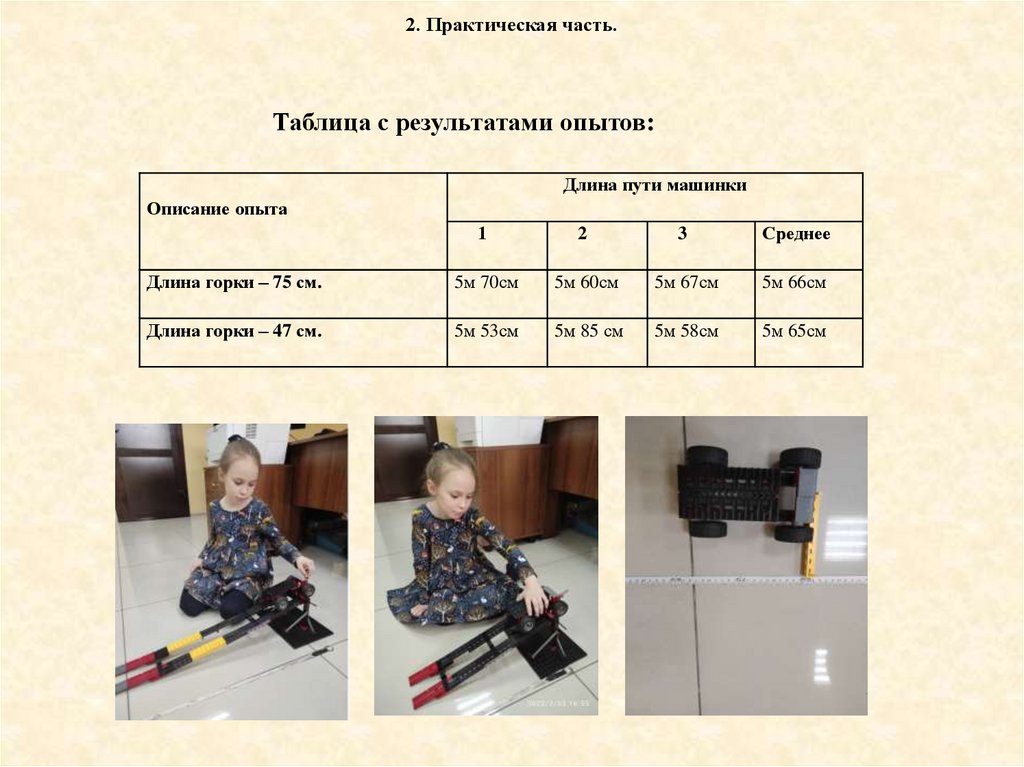 2. Практическая часть.

Таблица с результатами опытов:

| Описание опыта | Длина пути машинки | | | |
|---|---|---|---|---|
| | 1 | 2 | 3 | Среднее |
| Длина горки – 75 см. | 5м 70см | 5м 60см | 5м 67см | 5м 66см |
| Длина горки – 47 см. | 5м 53см | 5м 85 см | 5м 58см | 5м 65см |