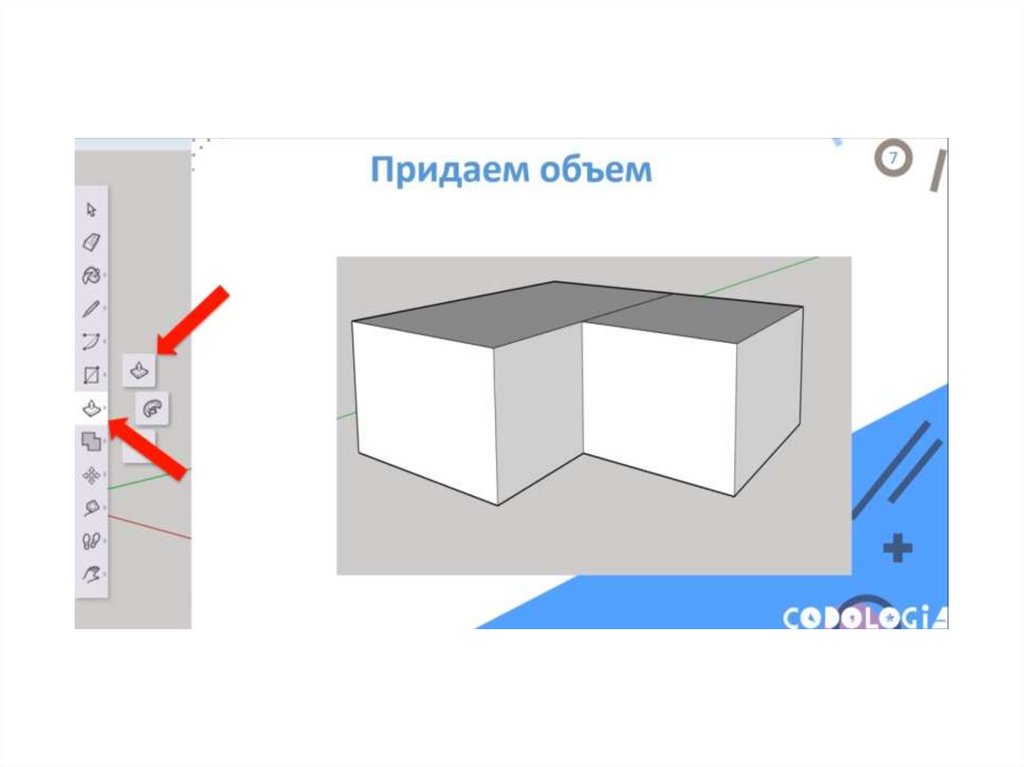 Придаем объем

7

CODOLOGIA