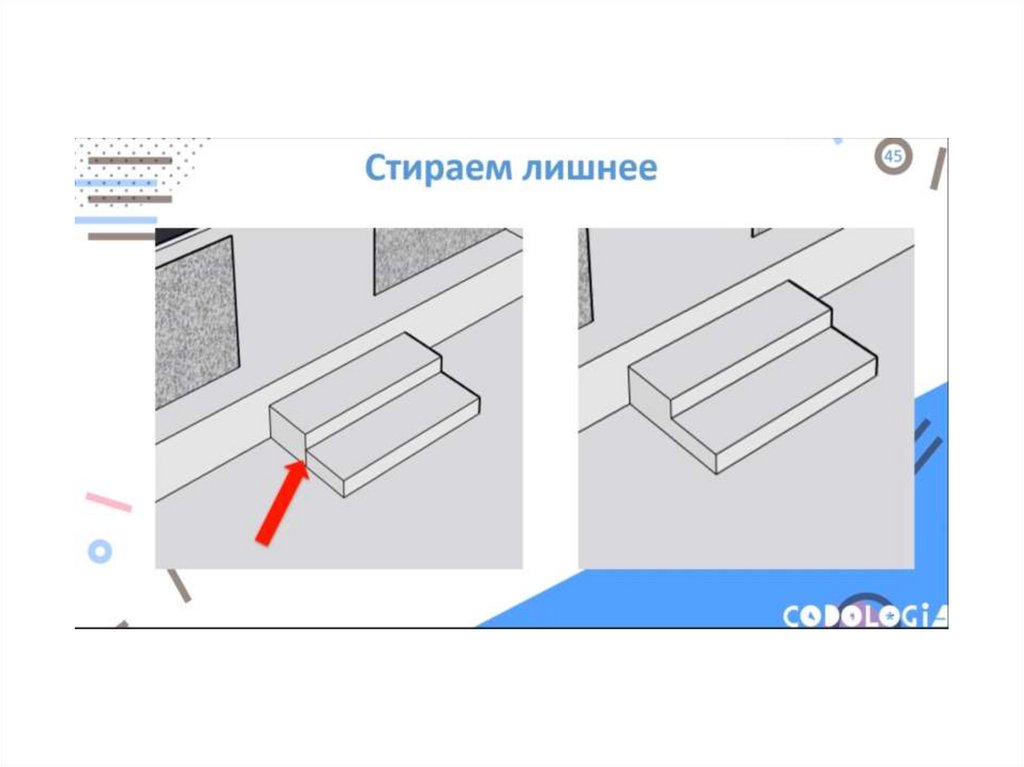 Стираем лишнее

45

CODOLOGIA