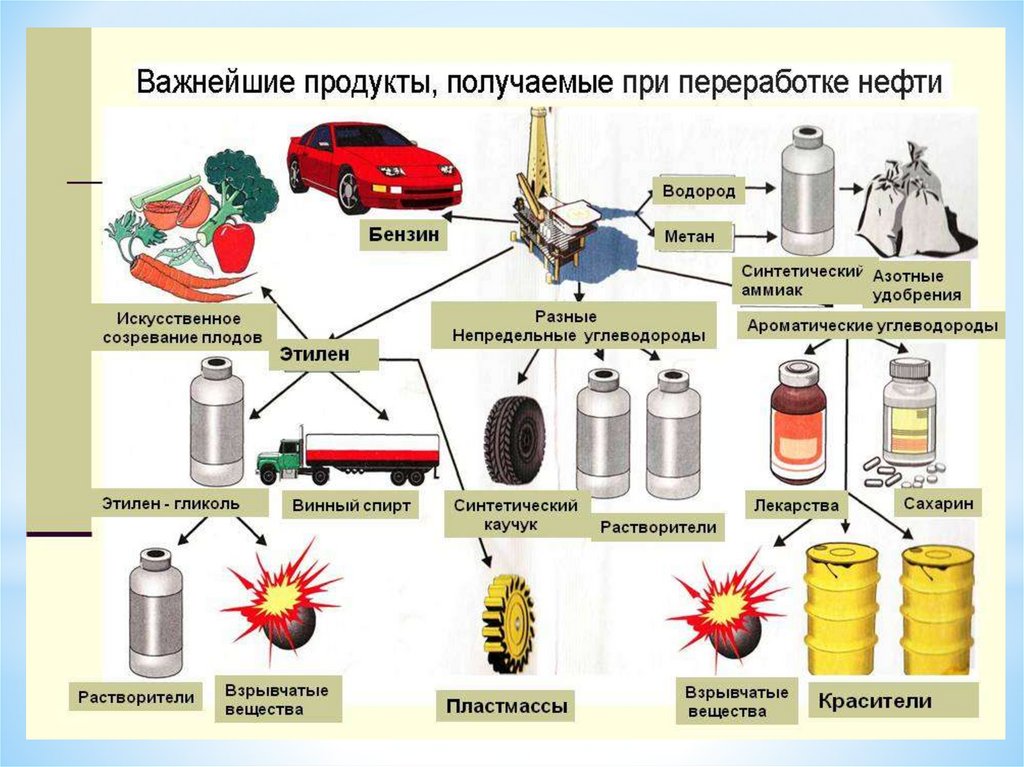 Важнейшие продукты, получаемые при переработке нефти

Бензин

Водород

Метан

Синтетический аммиак

Азотные удобрения

Искусственное созревание плодов

Этилен

Разные Непредельные углеводороды

Ароматические углеводороды

Этилен - гликоль

Винный спирт

Синтетический каучук

Растворители

Лекарства

Сахарин

Растворители

Взрывчатые вещества

Пластмассы

Взрывчатые вещества

Красители