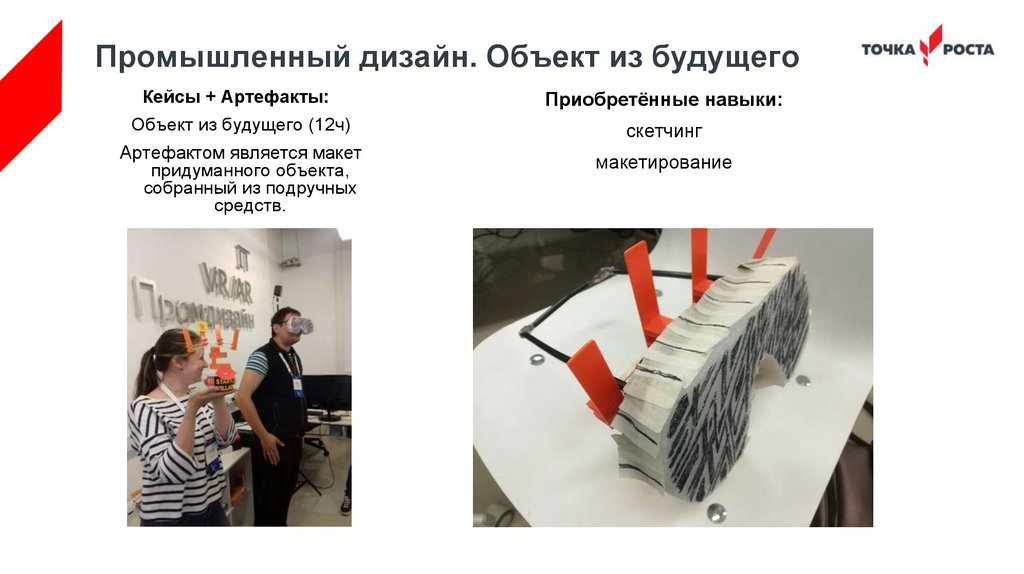 Промышленный дизайн. Объект из будущего

ТОЧКА РОСТА

Кейсы + Артефакты:

Объект из будущего (12ч)

Артефактом является макет придуманного объекта, собранный из подручных средств.

Приобретённые навыки:

скетчинг

макетирование

IT

VR/AR

Промдизайн