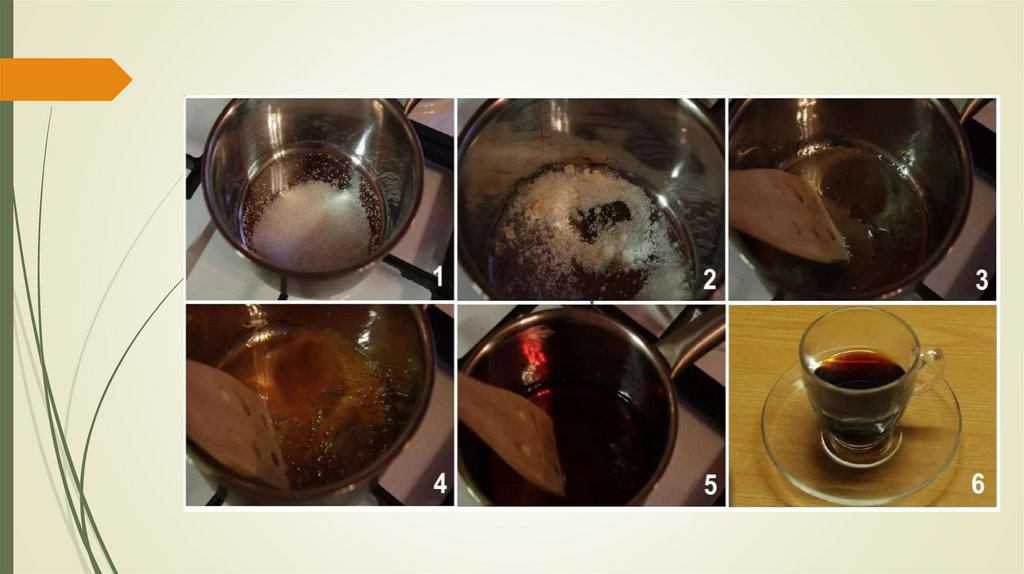 1
2
3
4
5
6