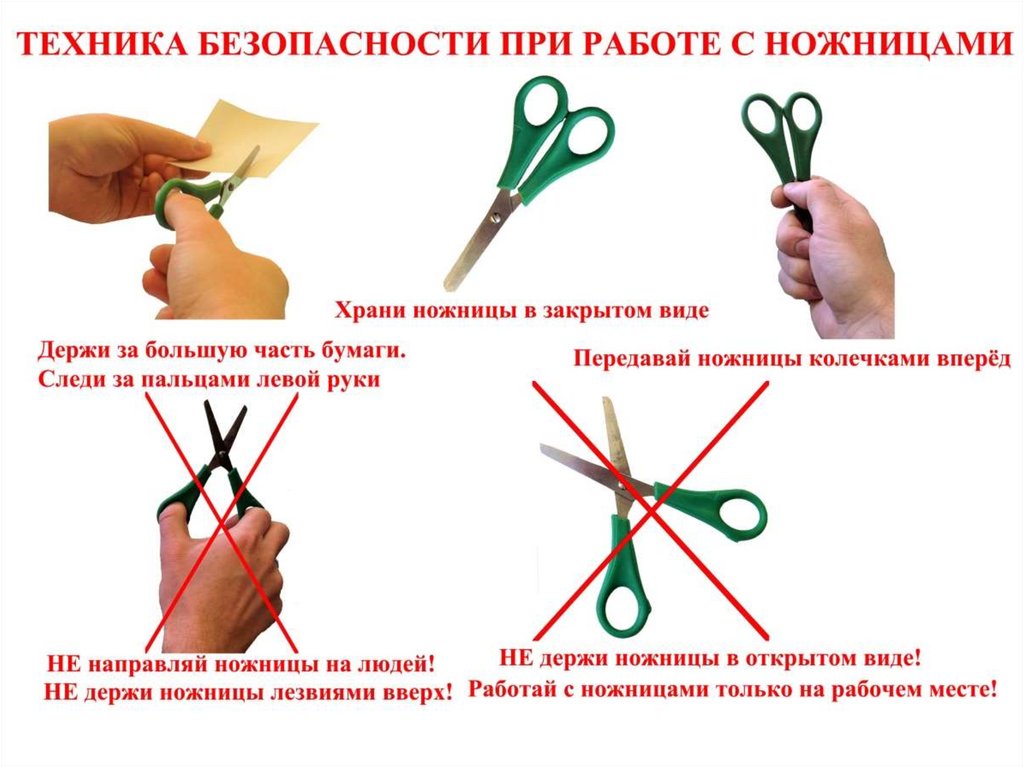 ТЕХНИКА БЕЗОПАСНОСТИ ПРИ РАБОТЕ С НОЖНИЦАМИ

Храни ножницы в закрытом виде

Держи за большую часть бумаги.
Следи за пальцами левой руки

Передавай ножницы колечками вперёд

НЕ направляй ножницы на людей!
НЕ держи ножницы лезвиями вверх!

НЕ держи ножницы в открытом виде!
Работай с ножницами только на рабочем месте!