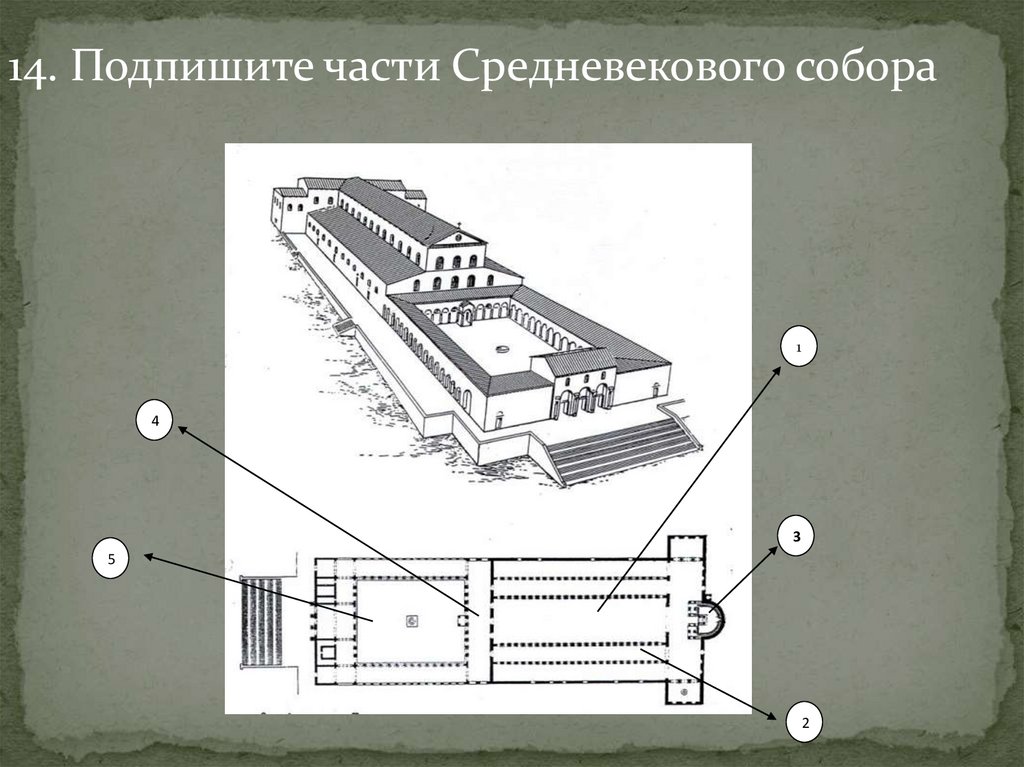 14. Подпишите части Средневекового собора

1

4

3

5

2