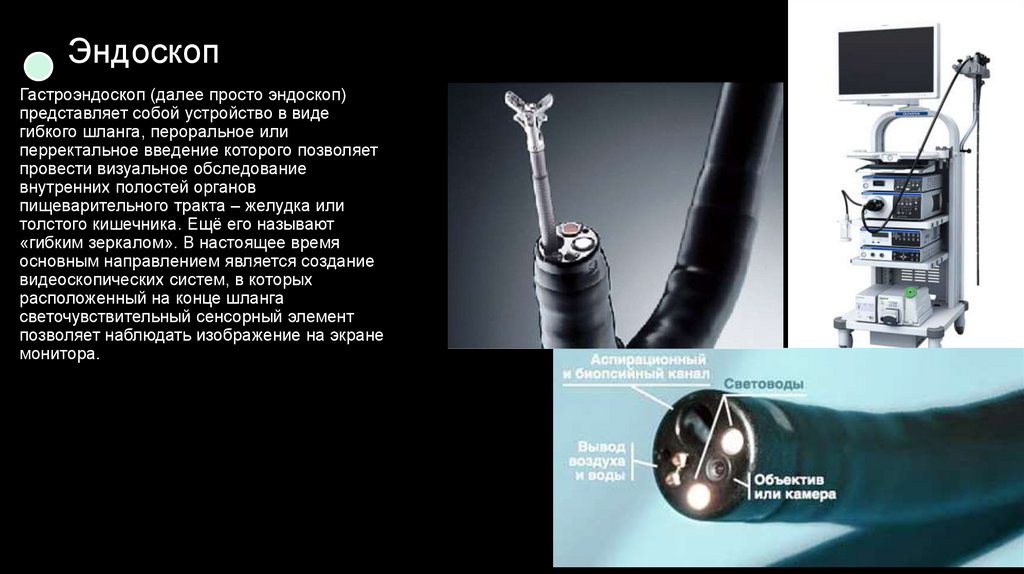 Эндоскоп

Гастроэндоскоп (далее просто эндоскоп) представляет собой устройство в виде гибкого шланга, пероральное или перректальное введение которого позволяет провести визуальное обследование внутренних полостей органов пищеварительного тракта – желудка или толстого кишечника. Ещё его называют «гибким зеркалом». В настоящее время основным направлением является создание видеоскопических систем, в которых расположенный на конце шланга светочувствительный сенсорный элемент позволяет наблюдать изображение на экране монитора.

Аспирационный и биопсийный канал

Световоды

Вывод воздуха и воды

Объектив или камера