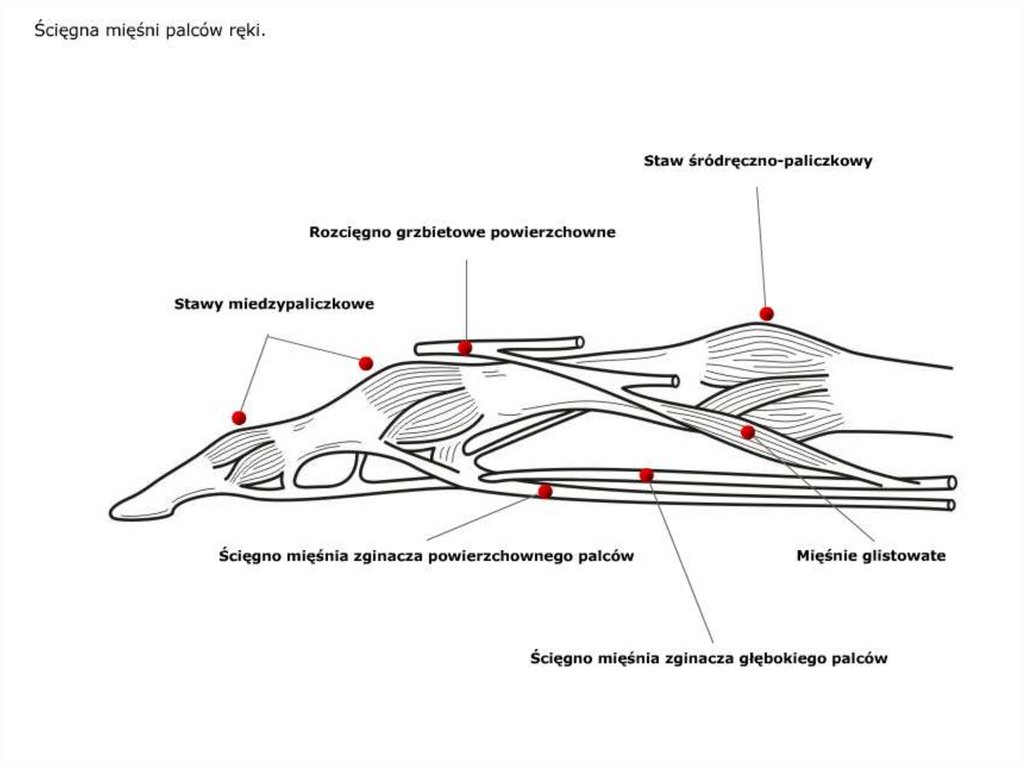 Ścięgna mięśni palców ręki.

Staw śródręczno-paliczkowy

Rozcięgno grzbietowe powierzchowne

Stawy miedzypaliczkowe

Ścięgno mięśnia zginacza powierzchownego palców

Mięśnie glistowate

Ścięgno mięśnia zginacza głębokiego palców