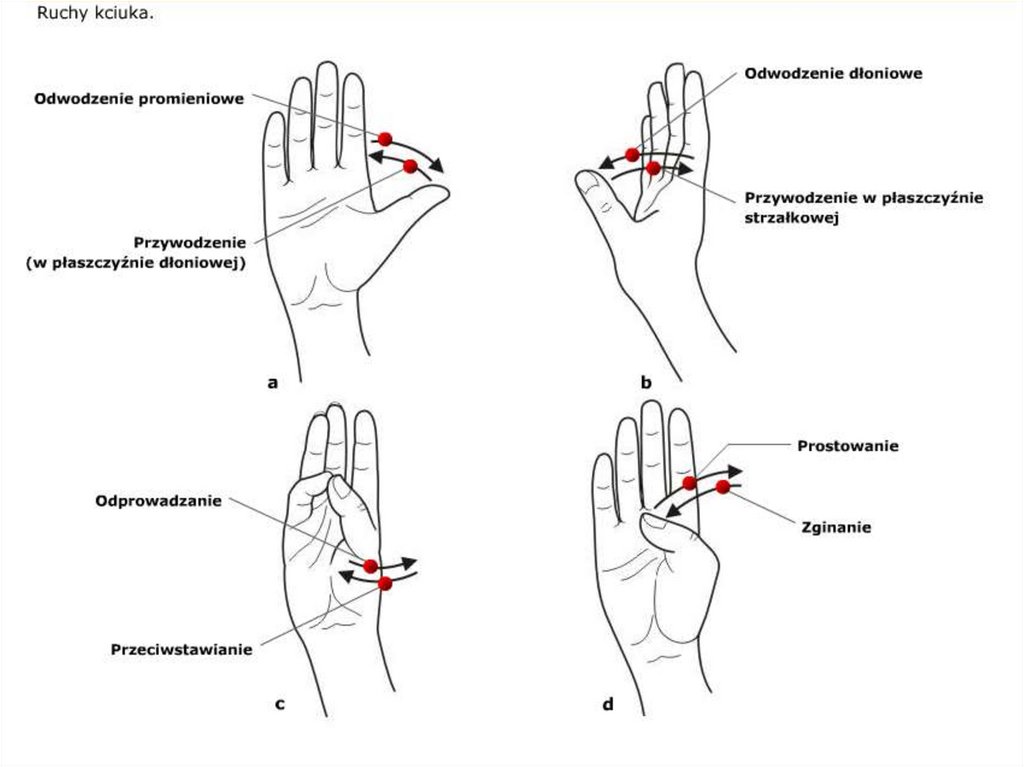 Ruchy kciuka.

Odwodzenie promieniowe

Przywodzenie
(w płaszczyźnie dłoniowej)

a

Odwodzenie dłoniowe

Przywodzenie w płaszczyźnie strzałkowej

b

Odprowadzanie

Przeciwstawianie

c

Prostowanie

Zginanie

d